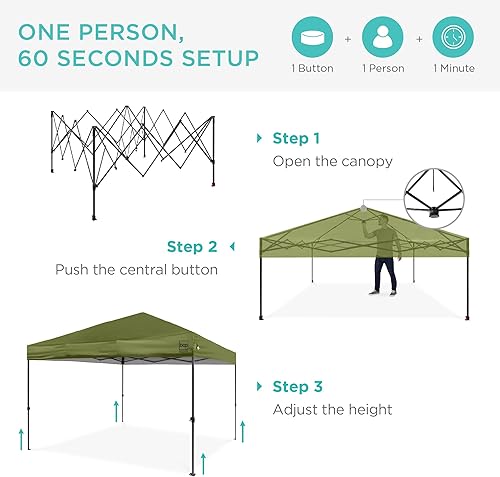 ONE PERSON,
60 SECONDS SETUP

1 Button + 1 Person + 1 Minute

Step 1
Open the canopy

Step 2
Push the central button

bcp

Step 3
Adjust the height