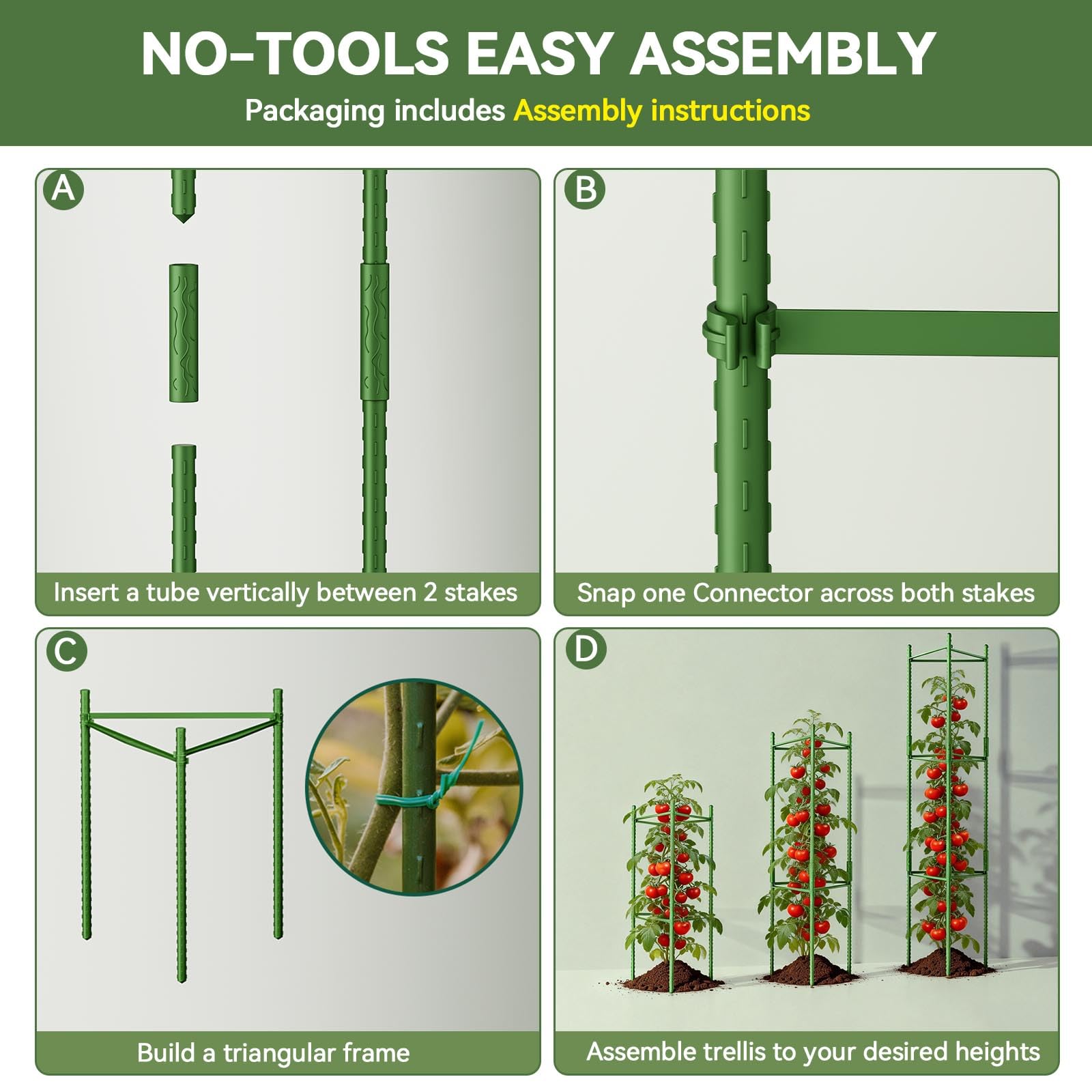 NO-TOOLS EASY ASSEMBLY

Packaging includes Assembly instructions

A

Insert a tube vertically between 2 stakes

B

Snap one Connector across both stakes

C

Build a triangular frame

D

Assemble trellis to your desired heights