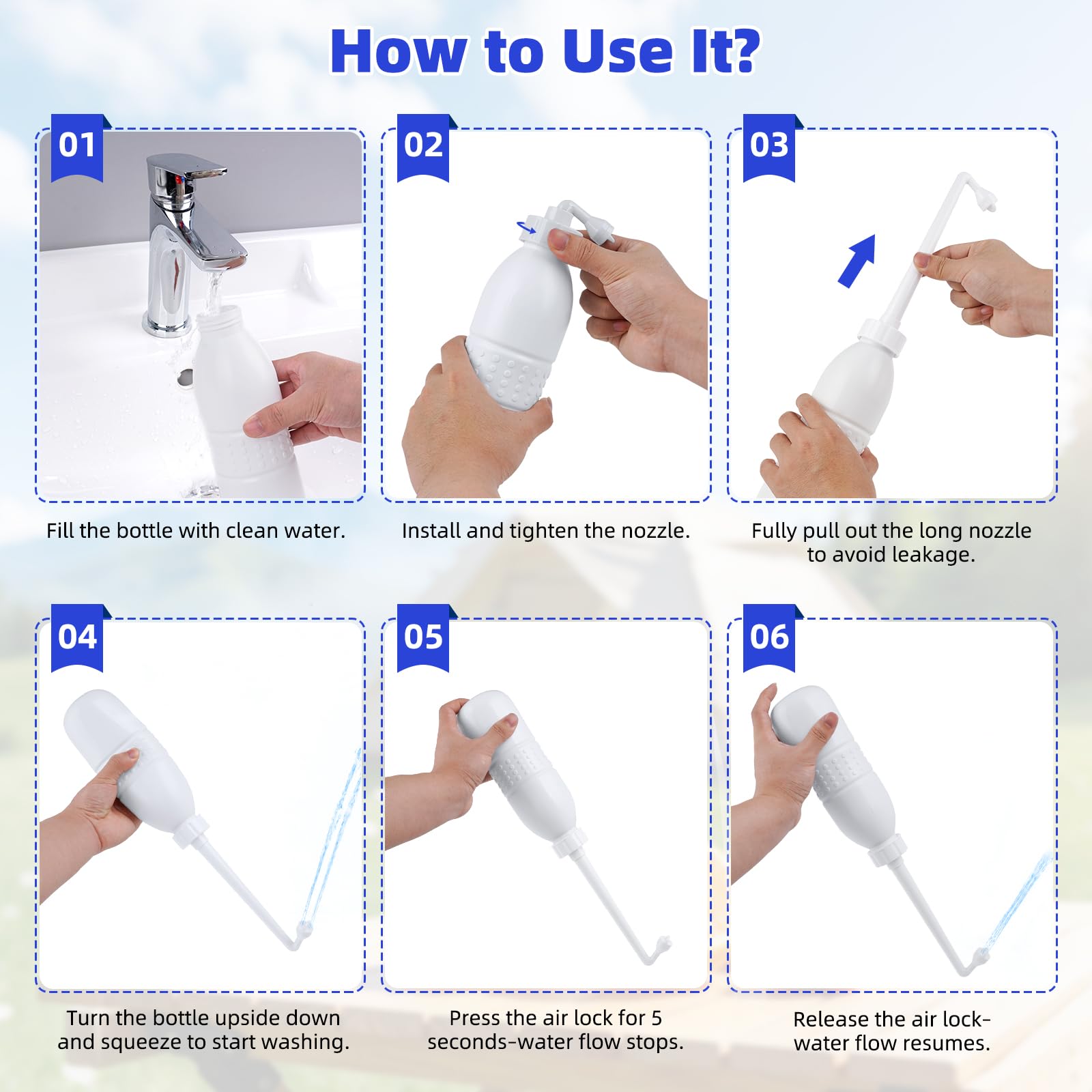 How to Use It?

01

Fill the bottle with clean water.

02

Install and tighten the nozzle.

03

Fully pull out the long nozzle to avoid leakage.

04

Turn the bottle upside down and squeeze to start washing.

05

Press the air lock for 5 seconds-water flow stops.

06

Release the air lock-water flow resumes.