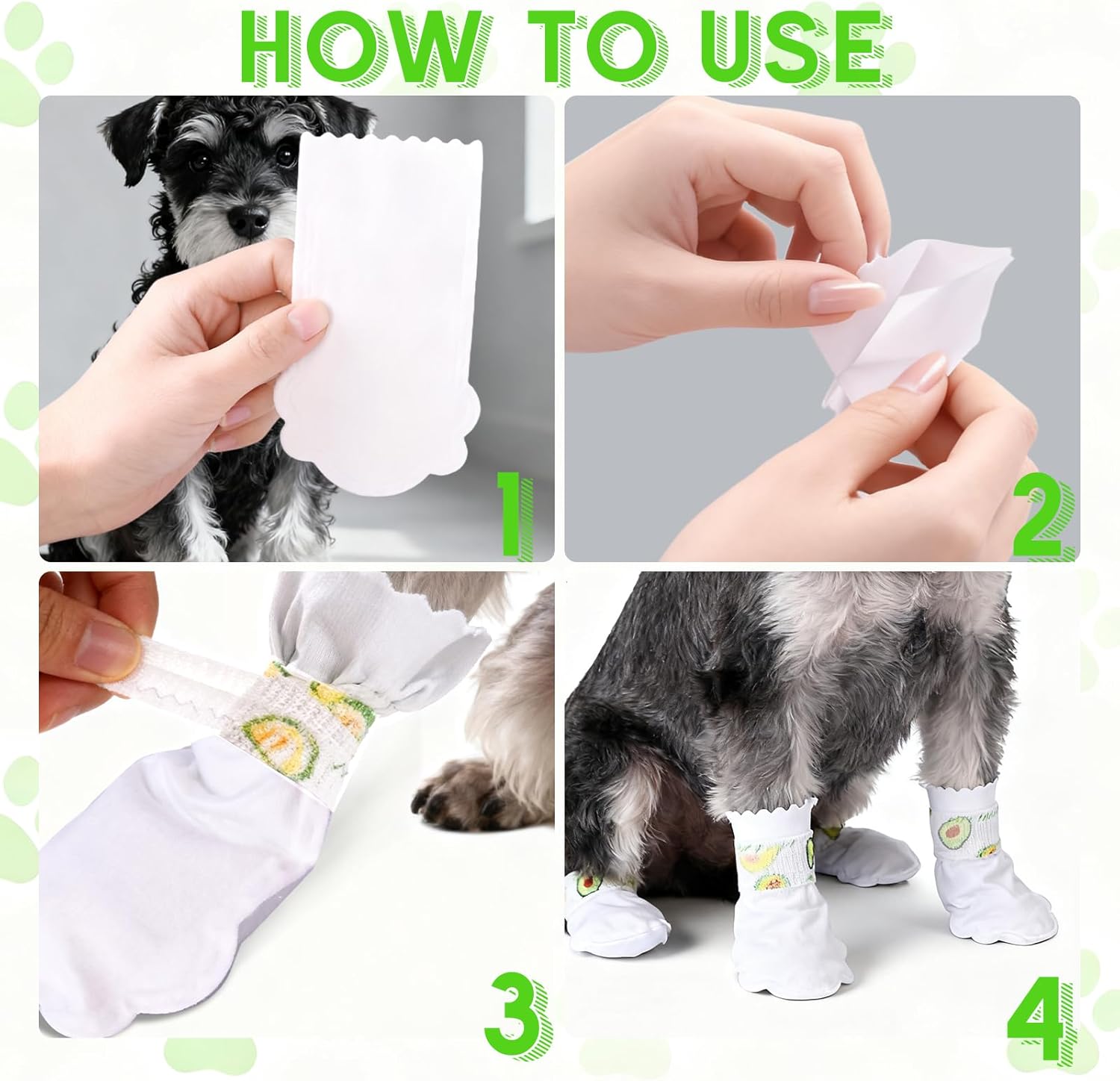 HOW TO USE

1

2

3

4