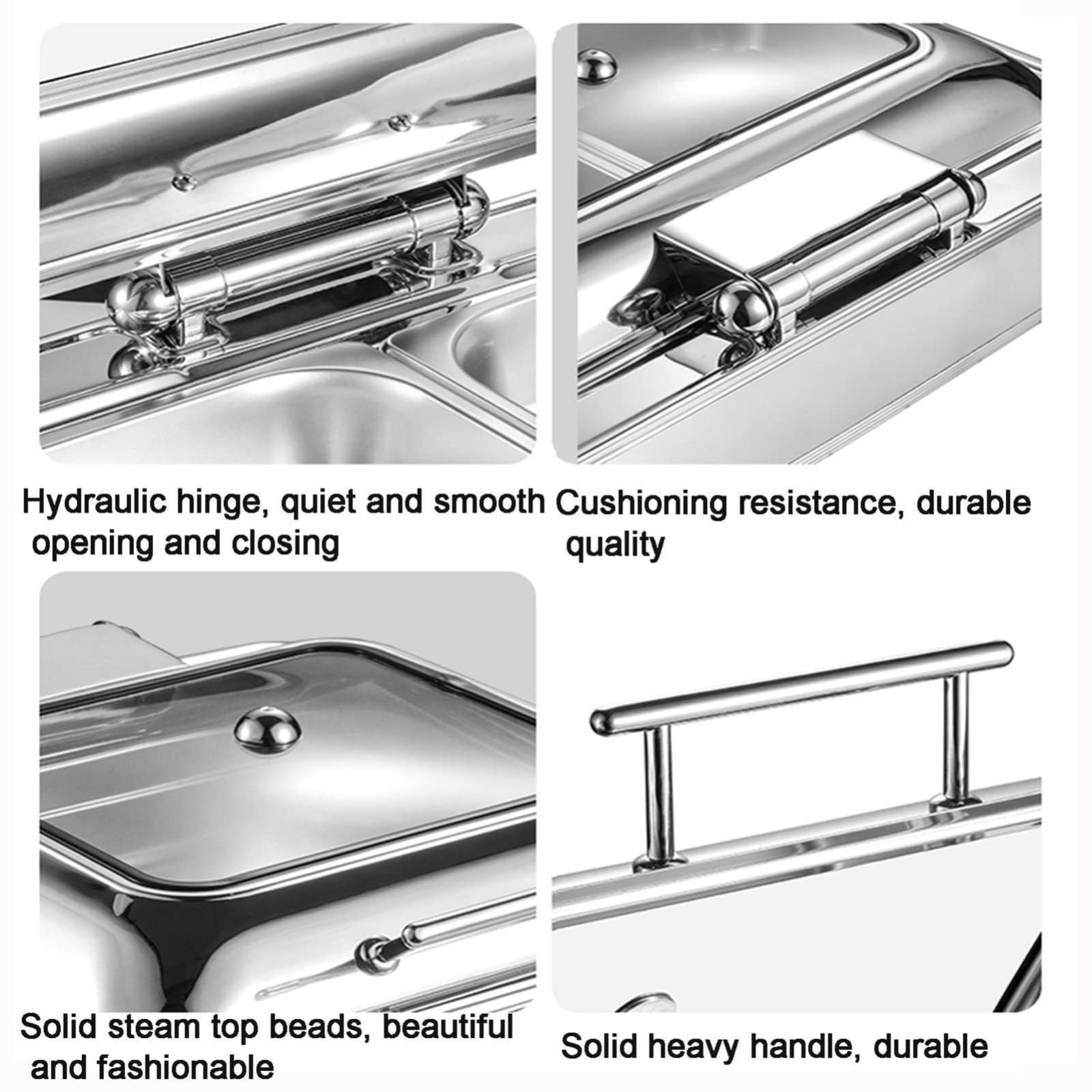 Hydraulic hinge, quiet and smooth opening and closing

Cushioning resistance, durable quality

Solid steam top beads, beautiful and fashionable

Solid heavy handle, durable