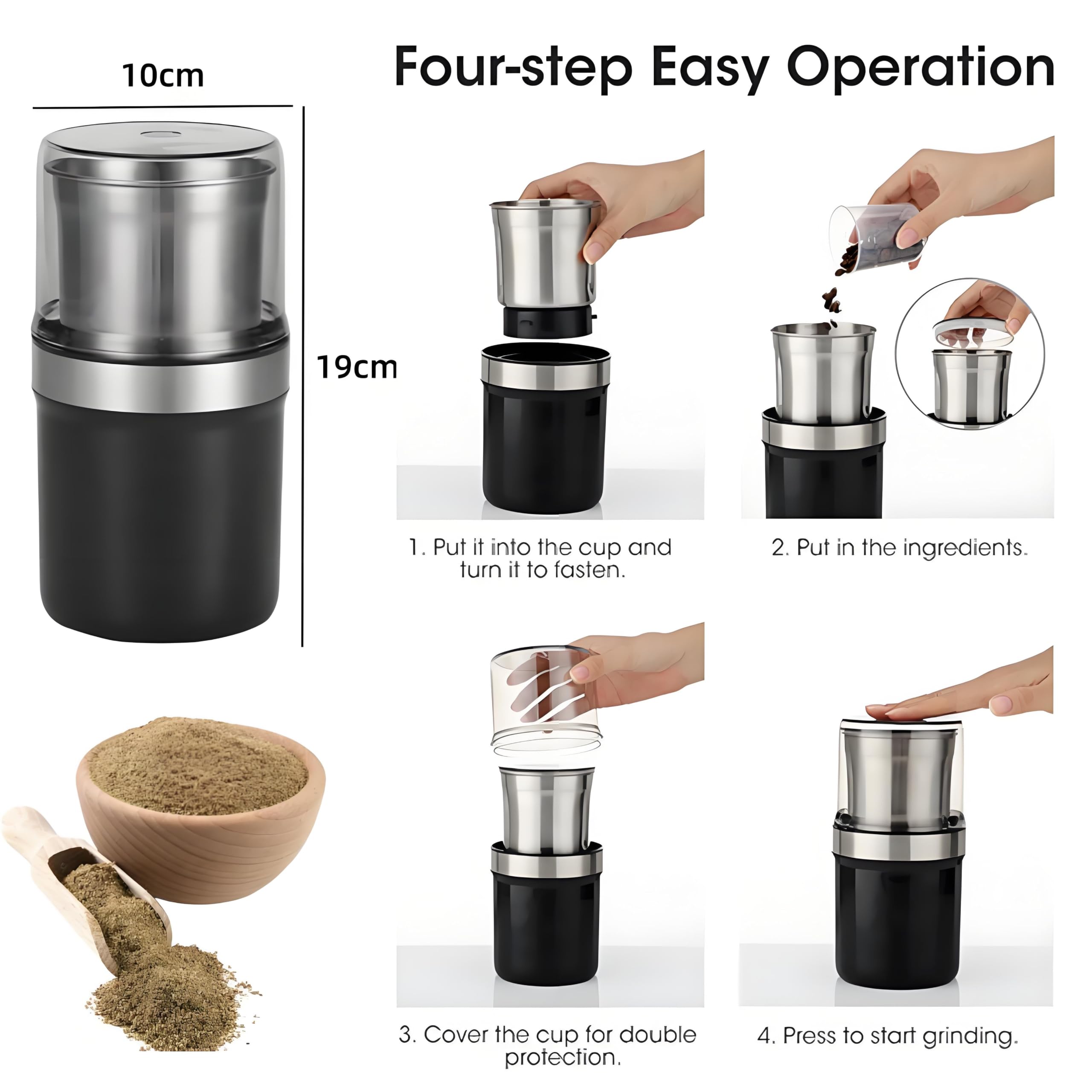 10cm

19cm

Four-step Easy Operation

1. Put it into the cup and turn it to fasten.

2. Put in the ingredients.

3. Cover the cup for double protection.

4. Press to start grinding.