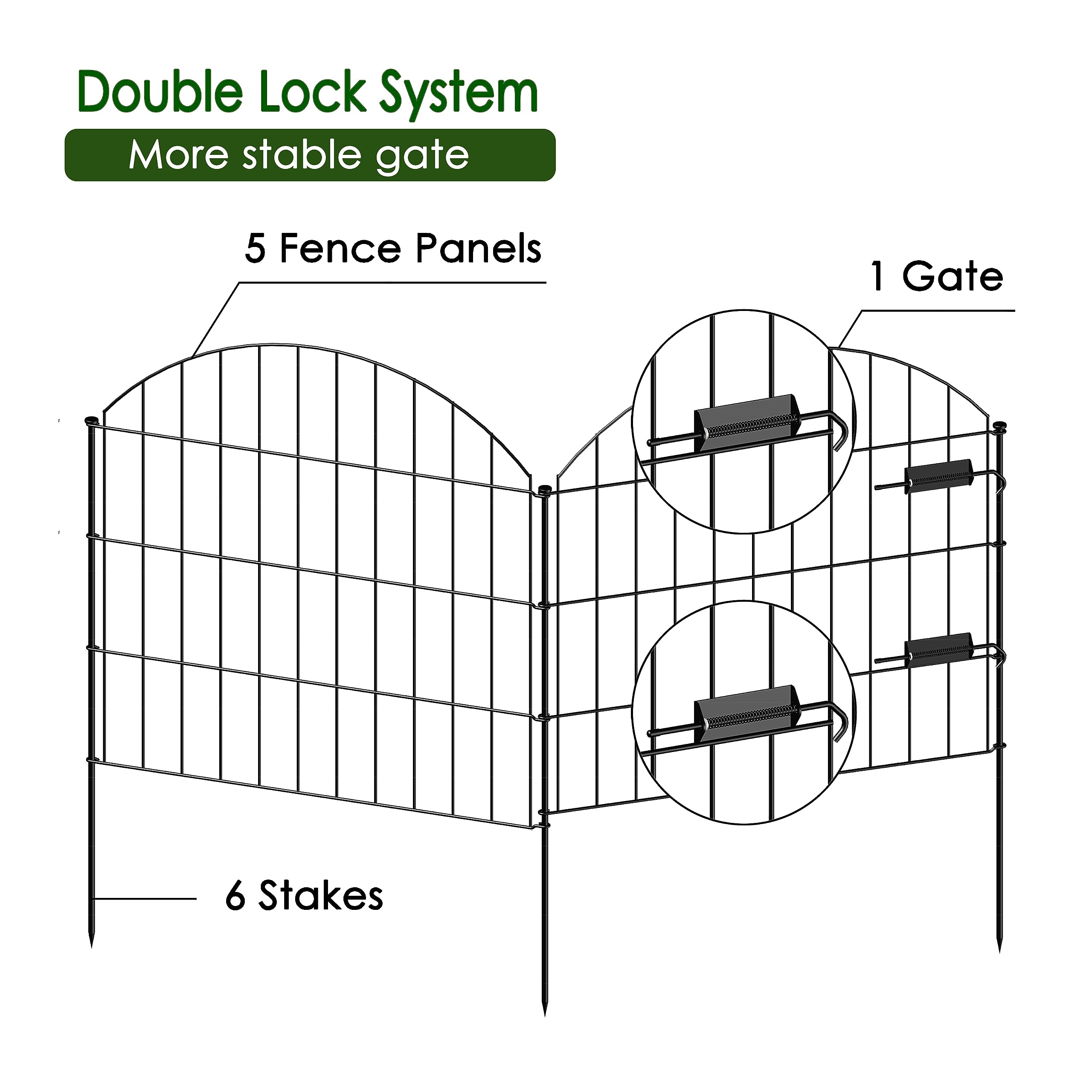 Double Lock System

More stable gate

5 Fence Panels

1 Gate

6 Stakes