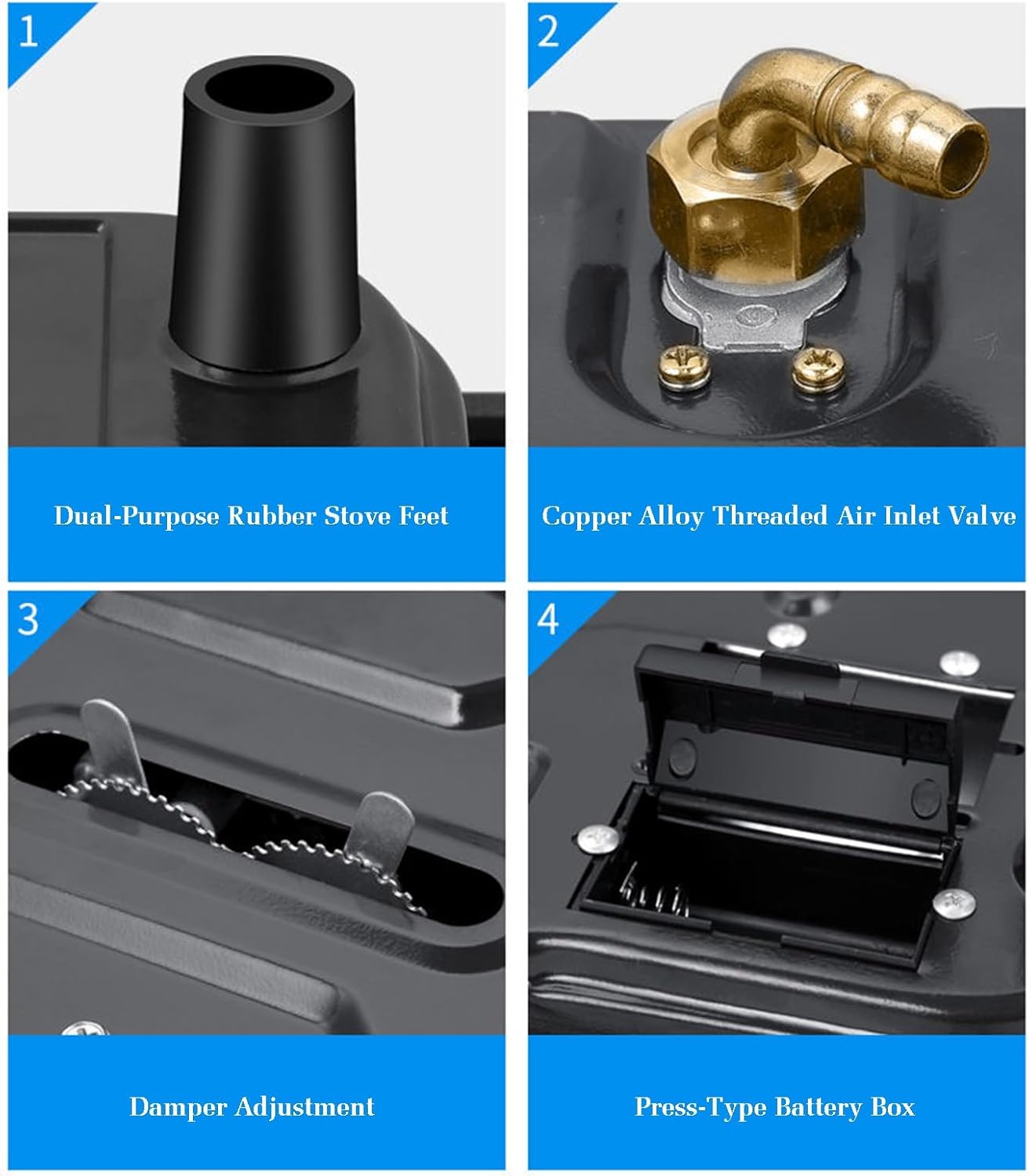 1

Dual-Purpose Rubber Stove Feet

2

Copper Alloy Threaded Air Inlet Valve

3

Damper Adjustment

4

Press-Type Battery Box