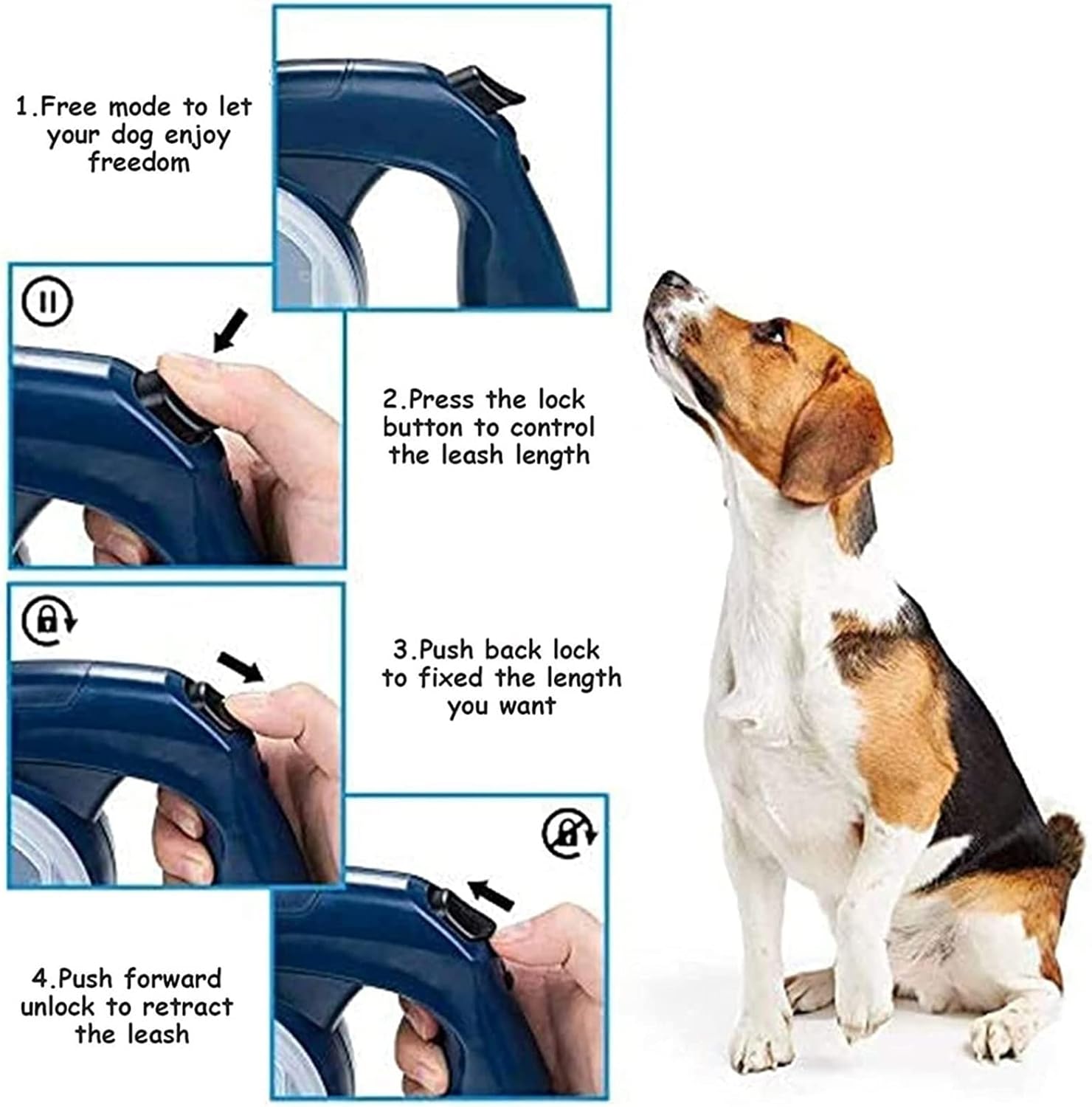 1.Free mode to let your dog enjoy freedom

2.Press the lock button to control the leash length

3.Push back lock to fixed the length you want

4.Push forward unlock to retract the leash