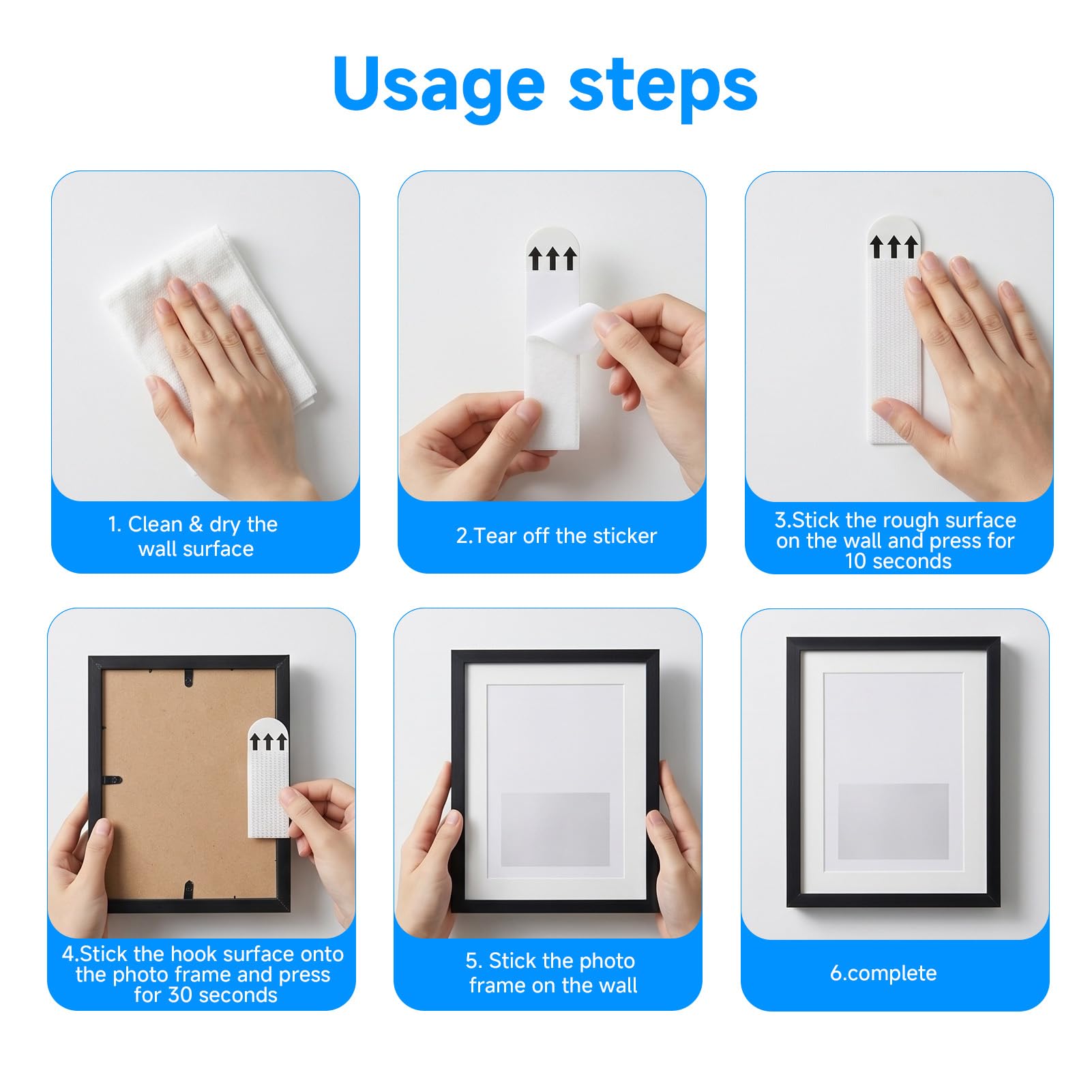 Usage steps

1. Clean & dry the wall surface

2.Tear off the sticker

3.Stick the rough surface on the wall and press for 10 seconds

4.Stick the hook surface onto the photo frame and press for 30 seconds

5. Stick the photo frame on the wall

6.complete