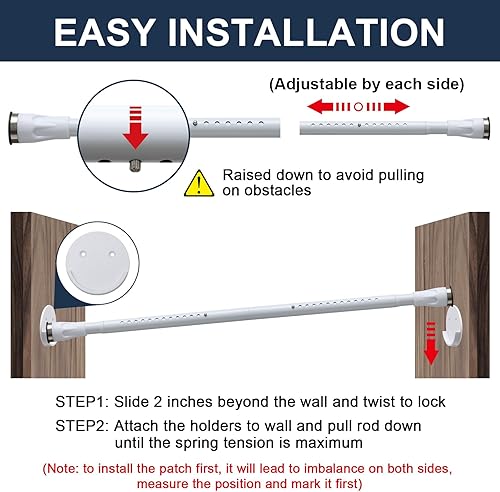 EASY INSTALLATION

(Adjustable by each side)

Raised down to avoid pulling on obstacles

STEP1: Slide 2 inches beyond the wall and twist to lock

STEP2: Attach the holders to wall and pull rod down until the spring tension is maximum

(Note: to install the patch first, it will lead to imbalance on both sides, measure the position and mark it first)