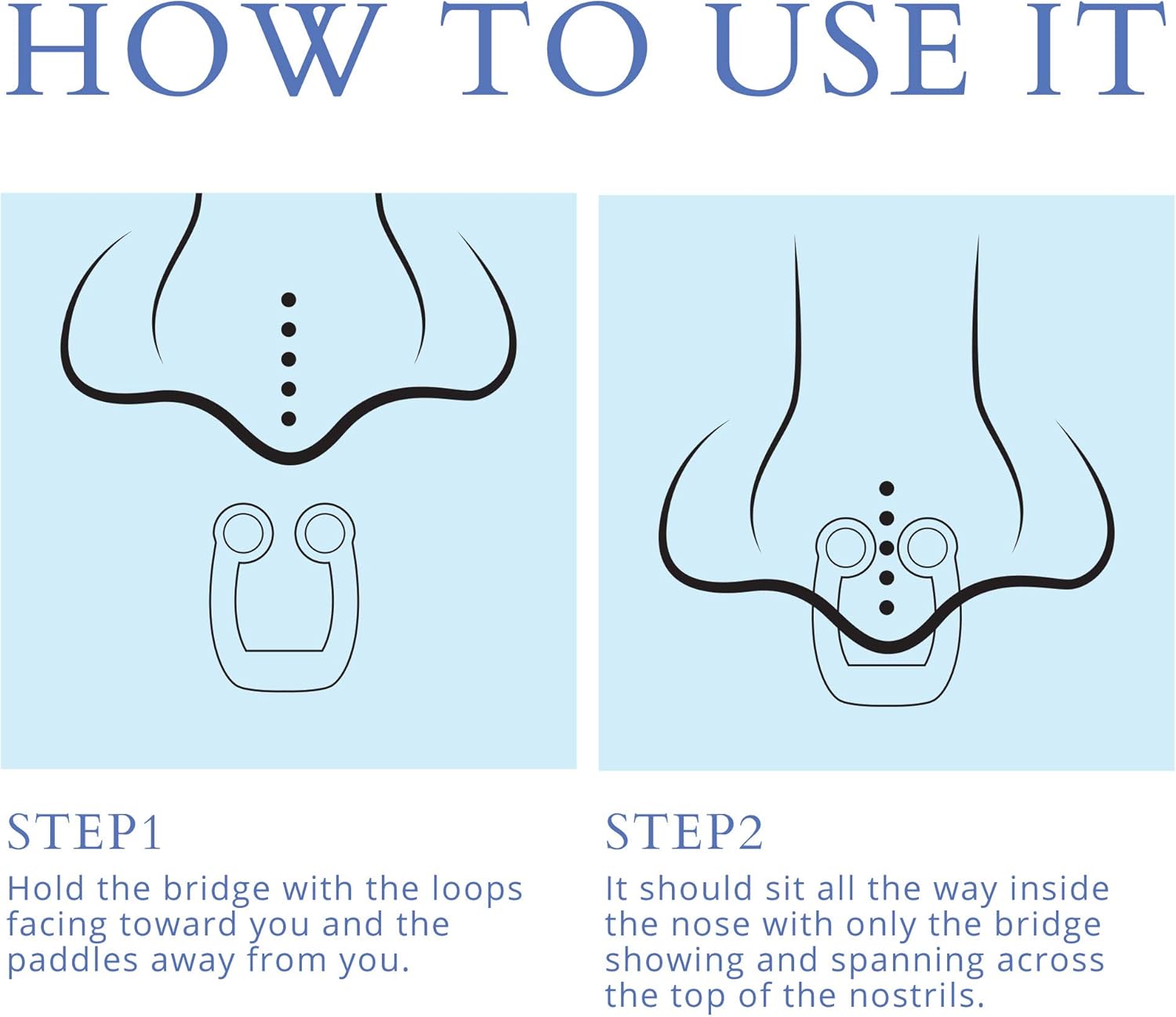 HOW TO USE IT

STEP1
Hold the bridge with the loops facing toward you and the paddles away from you.

STEP2
It should sit all the way inside the nose with only the bridge showing and spanning across the top of the nostrils.