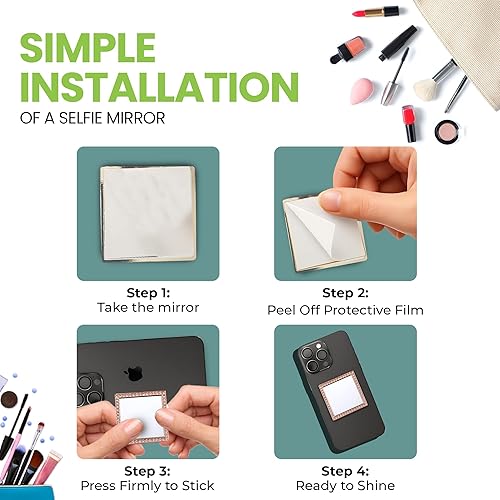 SIMPLE INSTALLATION
OF A SELFIE MIRROR

Step 1:
Take the mirror

Step 2:
Peel Off Protective Film

Step 3:
Press Firmly to Stick

Step 4:
Ready to Shine