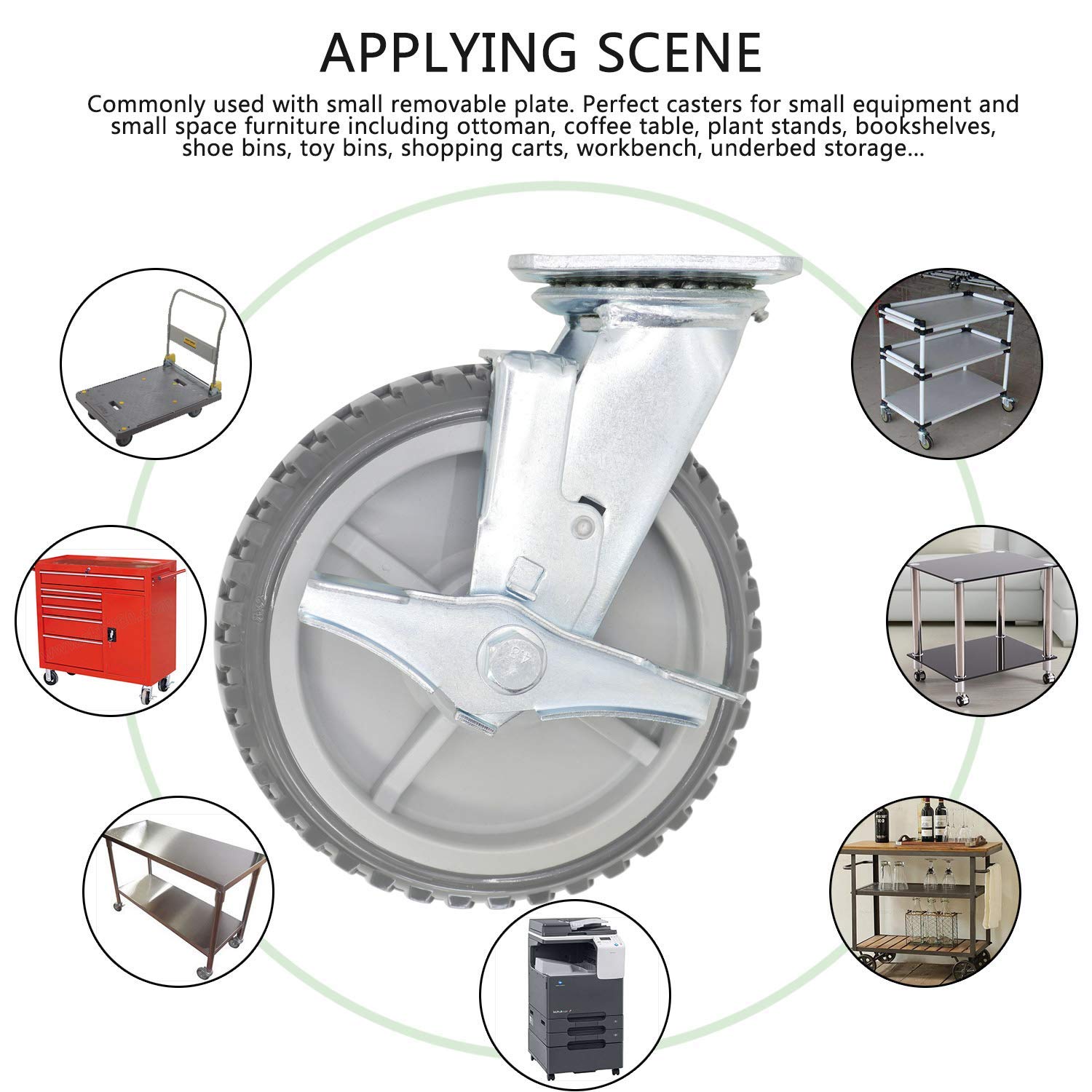 APPLYING SCENE

Commonly used with small removable plate. Perfect casters for small equipment and small space furniture including ottoman, coffee table, plant stands, bookshelves, shoe bins, toy bins, shopping carts, workbench, underbed storage...