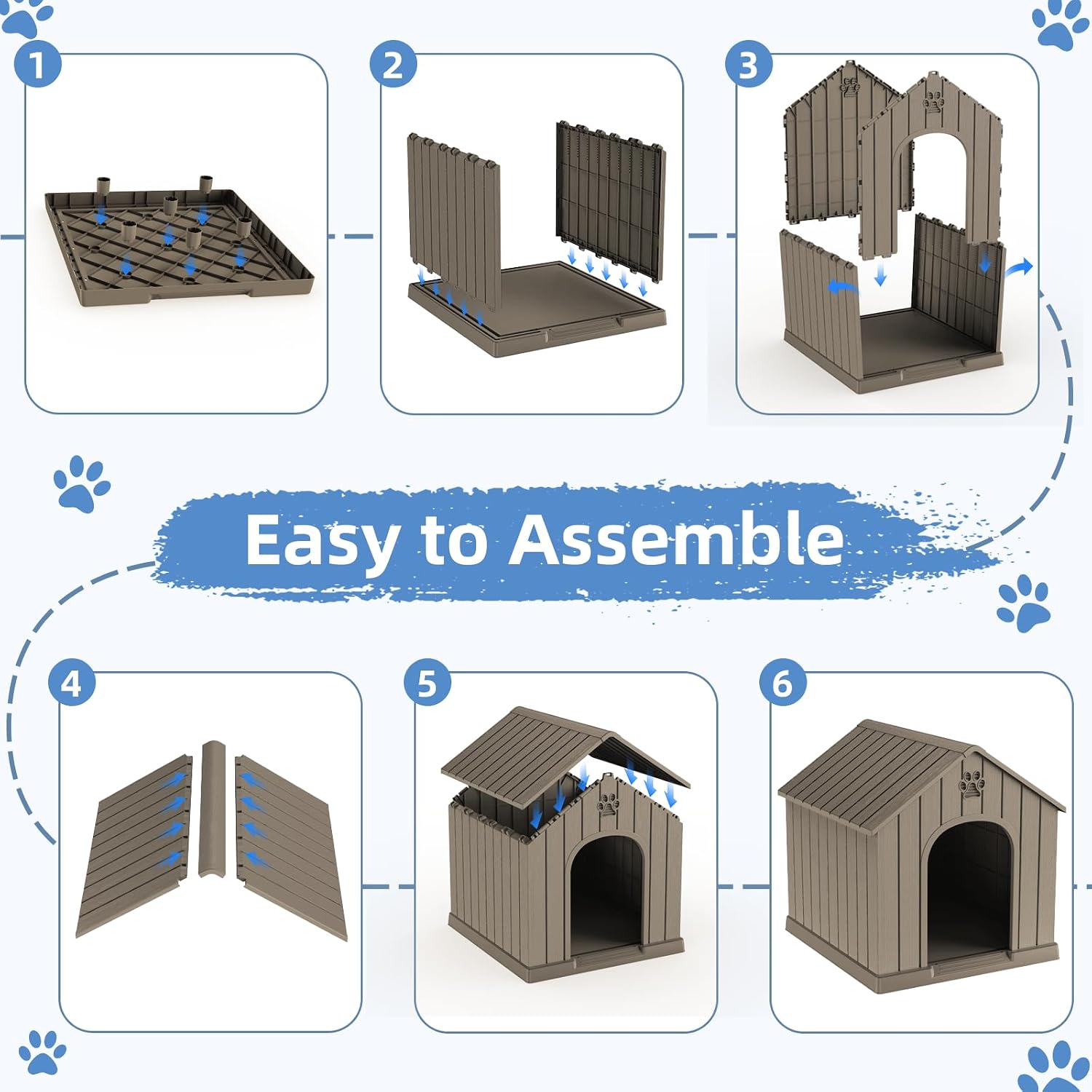 1

2

3

Easy to Assemble

4

5

6