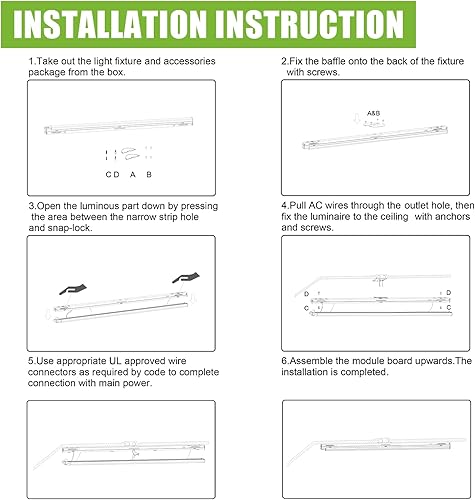 INSTALLATION INSTRUCTION

1.Take out the light fixture and accessories package from the box.

C D A B

2.Fix the baffle onto the back of the fixture with screws.

A&B

3.Open the luminous part down by pressing the area between the narrow strip hole and snap-lock.

4.Pull AC wires through the outlet hole, then fix the luminaire to the ceiling with anchors and screws.

D D
C C

5.Use appropriate UL approved wire connectors as required by code to complete connection with main power.

6.Assemble the module board upwards.The installation is completed.