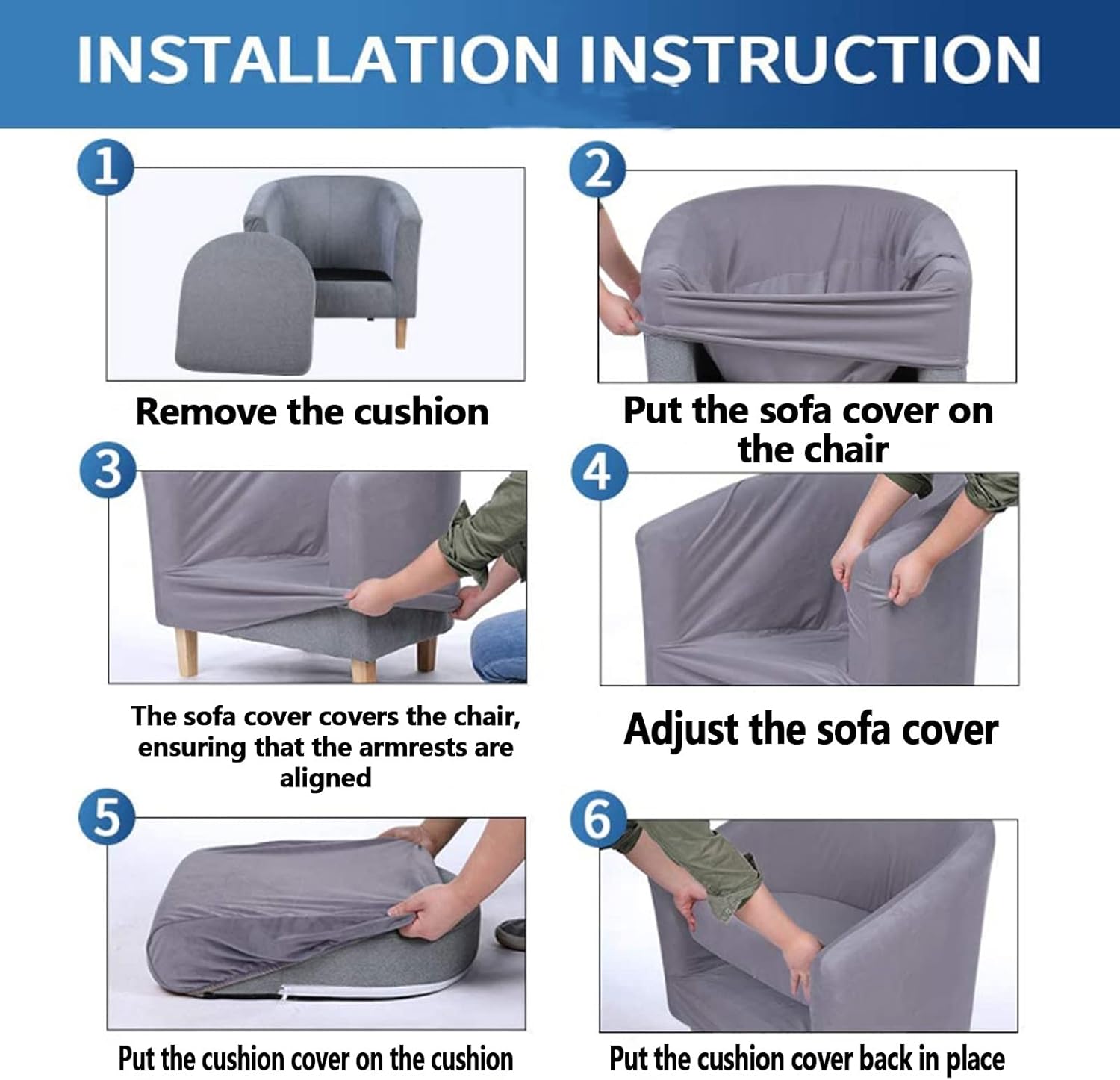 INSTALLATION INSTRUCTION

1

Remove the cushion

2

Put the sofa cover on the chair

3

The sofa cover covers the chair, ensuring that the armrests are aligned

4

Adjust the sofa cover

5

Put the cushion cover on the cushion

6

Put the cushion cover back in place