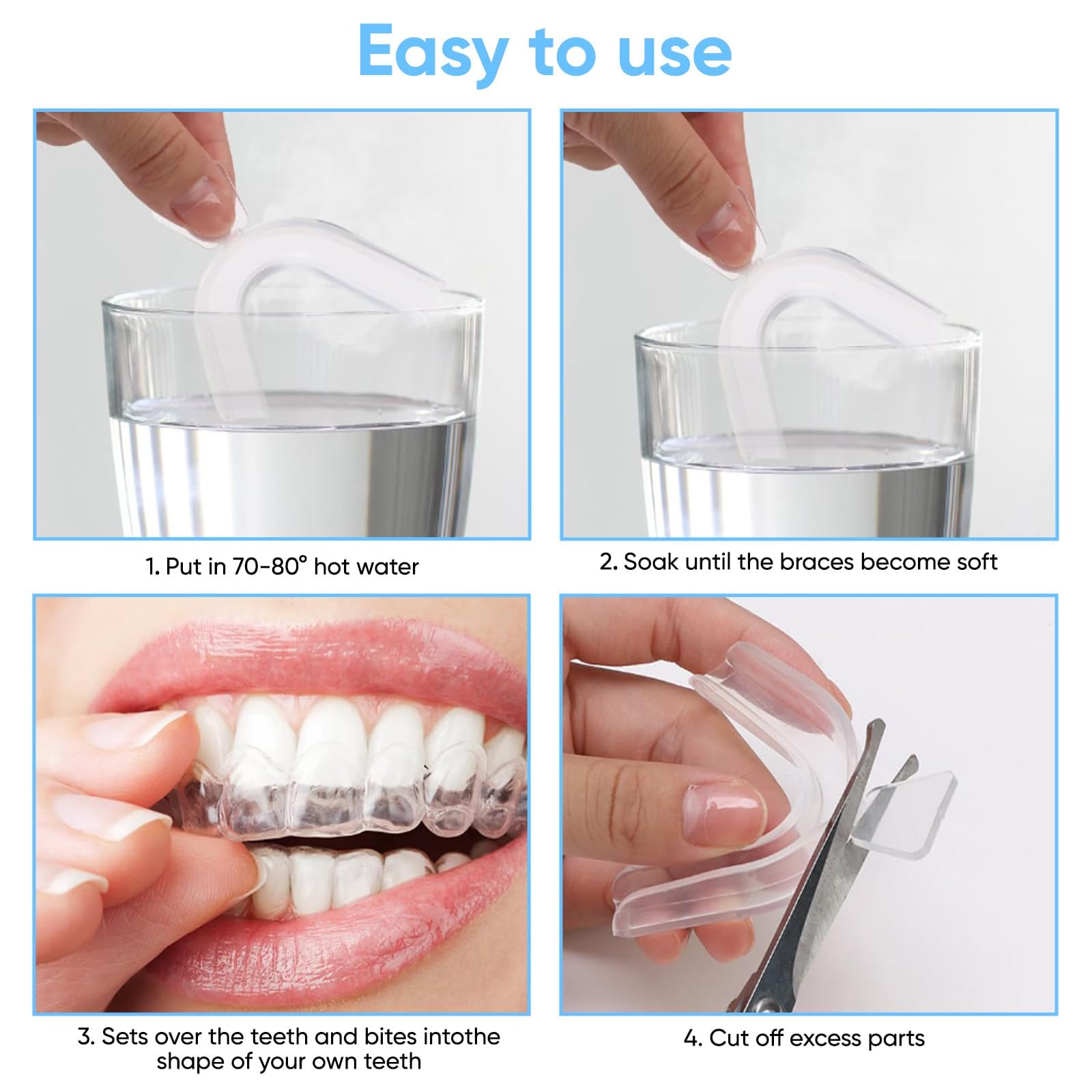 Easy to use

1. Put in 70-80° hot water

2. Soak until the braces become soft

3. Sets over the teeth and bites intothe shape of your own teeth

4. Cut off excess parts