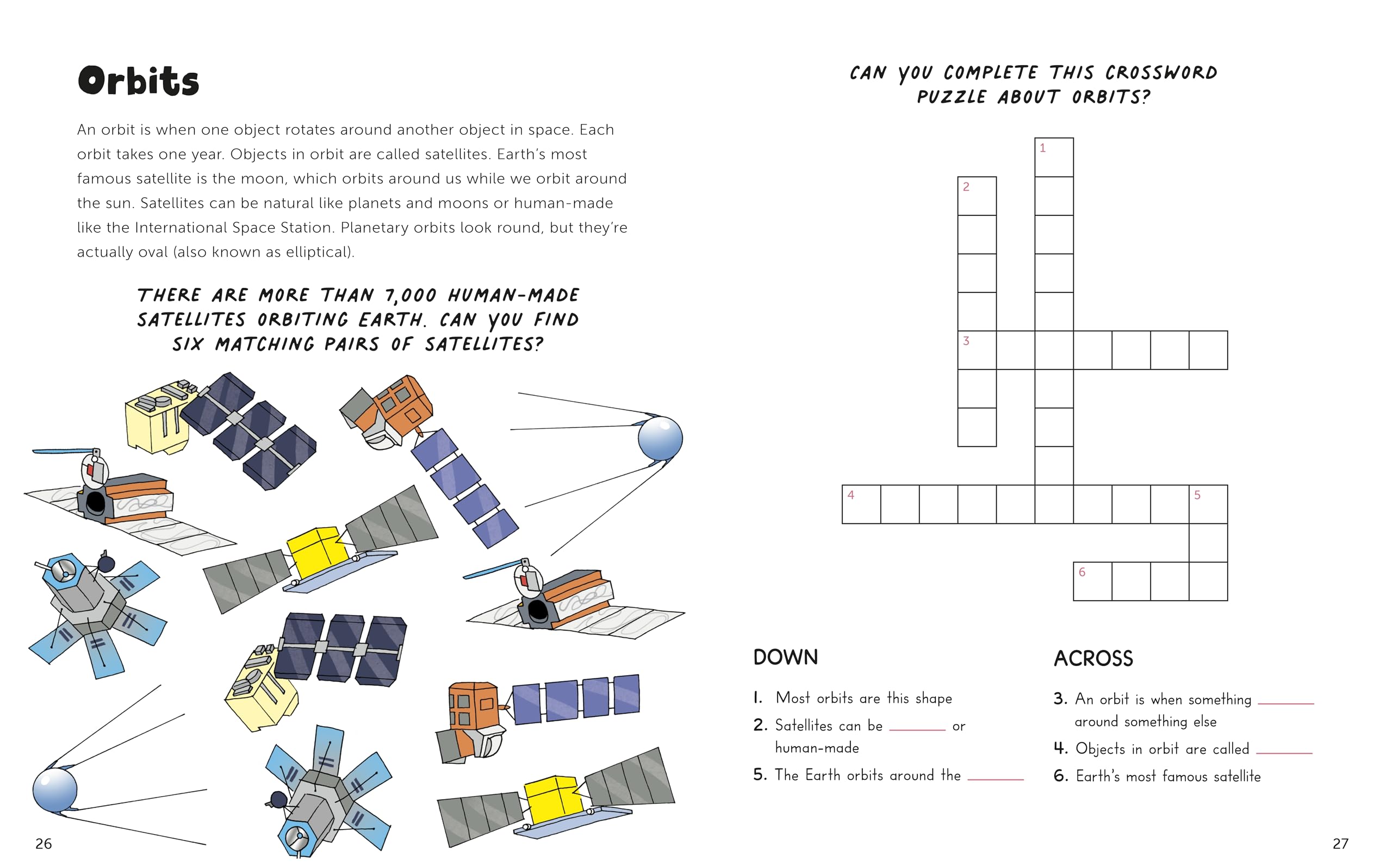 Orbits

An orbit is when one object rotates around another object in space. Each orbit takes one year. Objects in orbit are called satellites. Earth's most famous satellite is the moon, which orbits around us while we orbit around the sun. Satellites can be natural like planets and moons or human-made like the International Space Station. Planetary orbits look round, but they're actually oval (also known as elliptical).

THERE ARE MORE THAN 7,000 HUMAN-MADE SATELLITES ORBITING EARTH. CAN YOU FIND SIX MATCHING PAIRS OF SATELLITES?

26

CAN YOU COMPLETE THIS CROSSWORD PUZZLE ABOUT ORBITS?

1
2
3
4
5
6

DOWN

1. Most orbits are this shape
2. Satellites can be ______ or human-made
5. The Earth orbits around the ______

ACROSS

3. An orbit is when something ______ around something else
4. Objects in orbit are called ______
6. Earth's most famous satellite

27