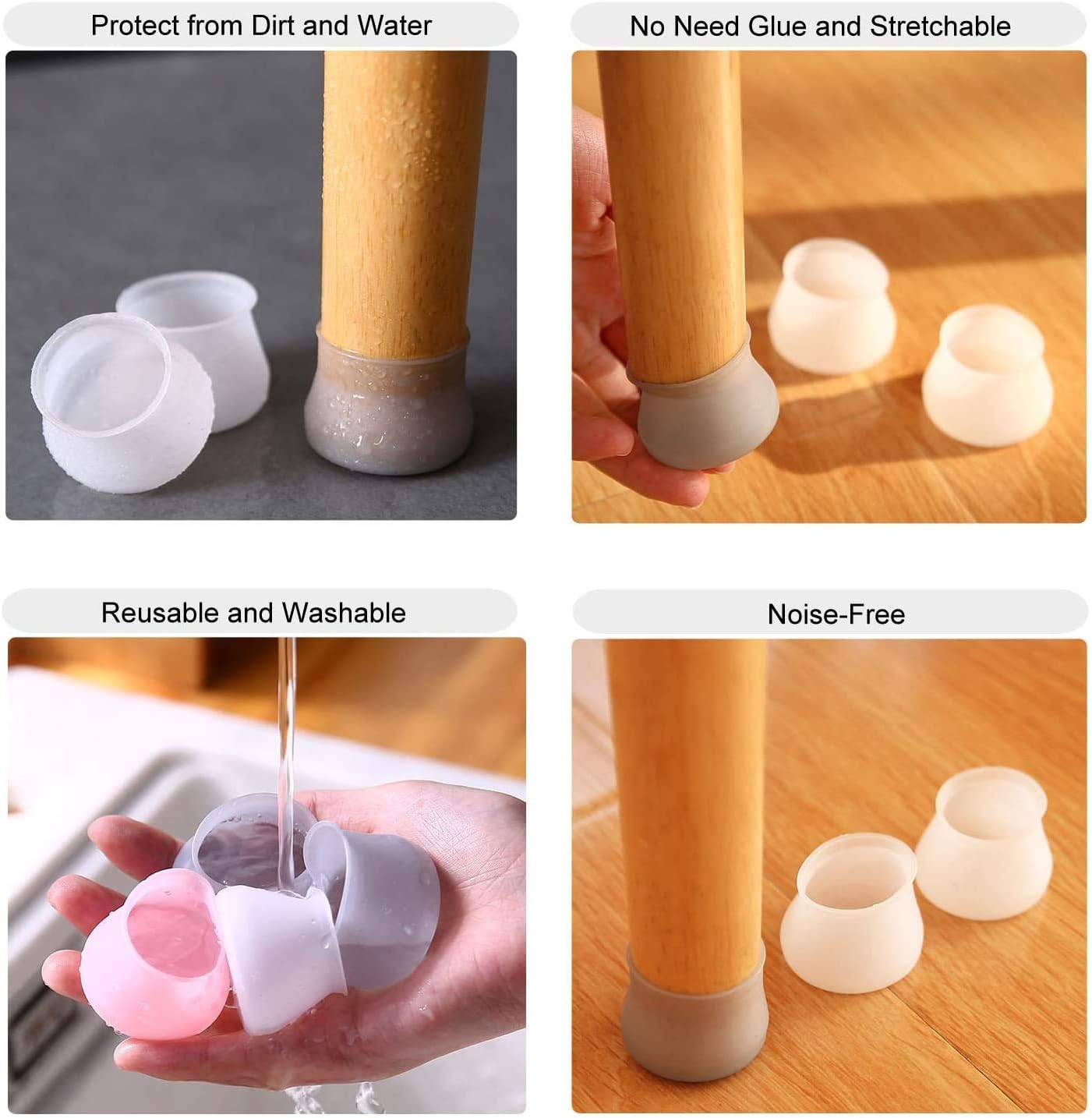 Protect from Dirt and Water

No Need Glue and Stretchable

Reusable and Washable

Noise-Free