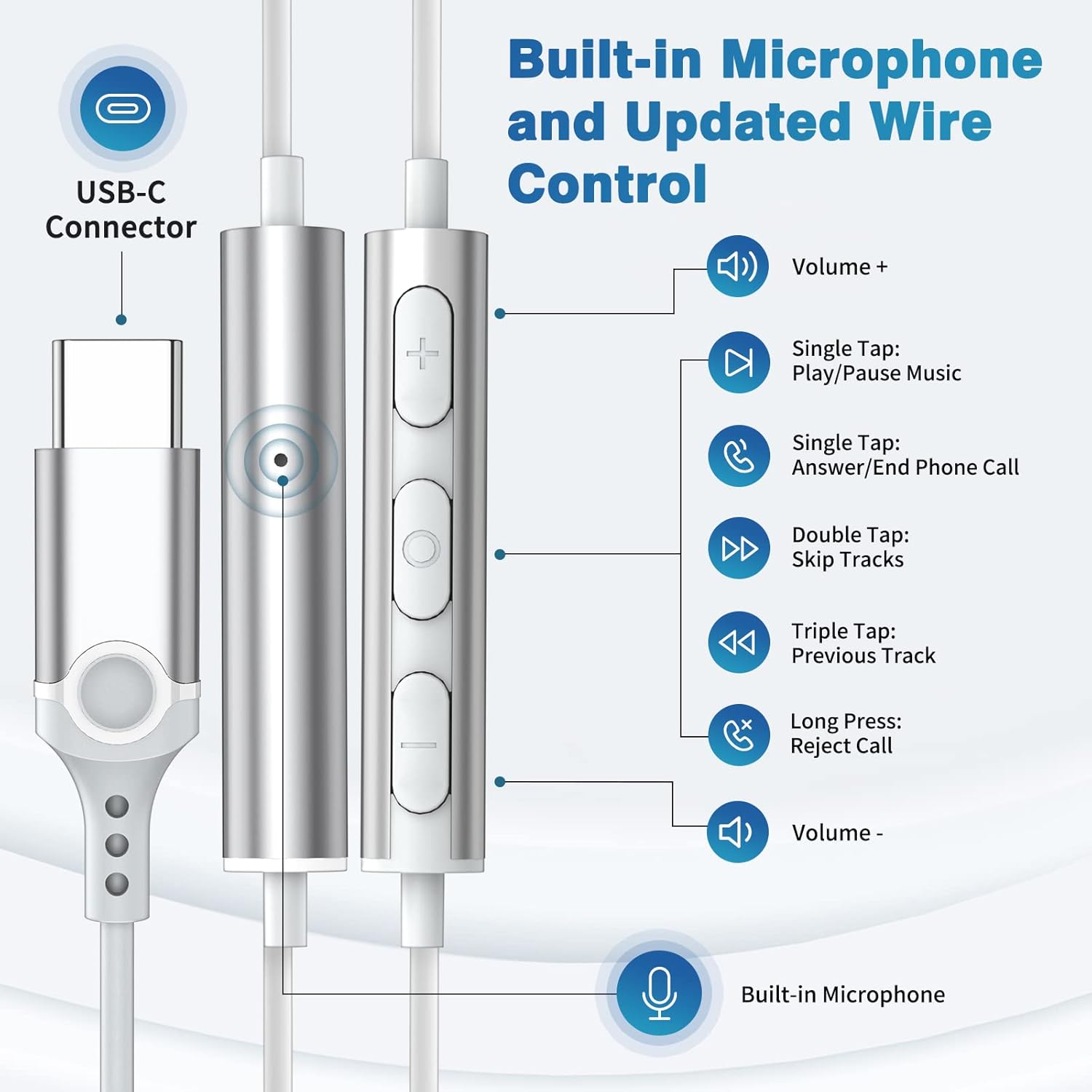 Built-in Microphone and Updated Wire Control

USB-C Connector

Volume +

Single Tap:
Play/Pause Music

Single Tap:
Answer/End Phone Call

Double Tap:
Skip Tracks

Triple Tap:
Previous Track

Long Press:
Reject Call

Volume -

Built-in Microphone