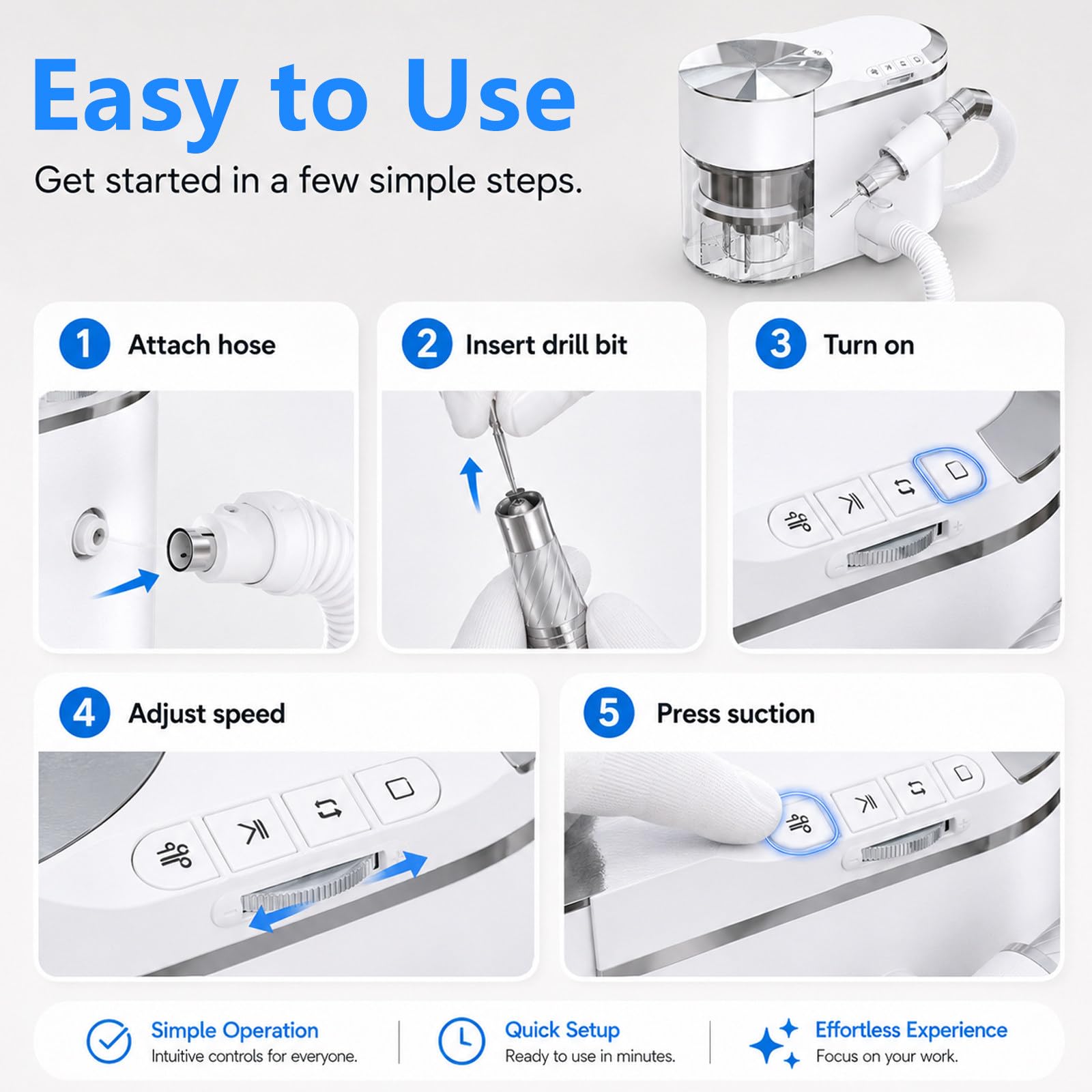 Easy to Use

Get started in a few simple steps.

1 Attach hose

2 Insert drill bit

3 Turn on

4 Adjust speed

5 Press suction

Simple Operation
Intuitive controls for everyone.

Quick Setup
Ready to use in minutes.

Effortless Experience
Focus on your work.