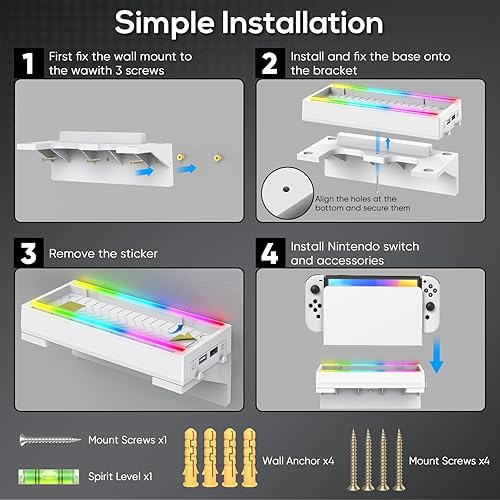 Simple Installation

1 First fix the wall mount to the wawith 3 screws

2 Install and fix the base onto the bracket

Align the holes at the bottom and secure them

3 Remove the sticker

4 Install Nintendo switch and accessories

Mount Screws x1

Spirit Level x1

Wall Anchor x4

Mount Screws x4