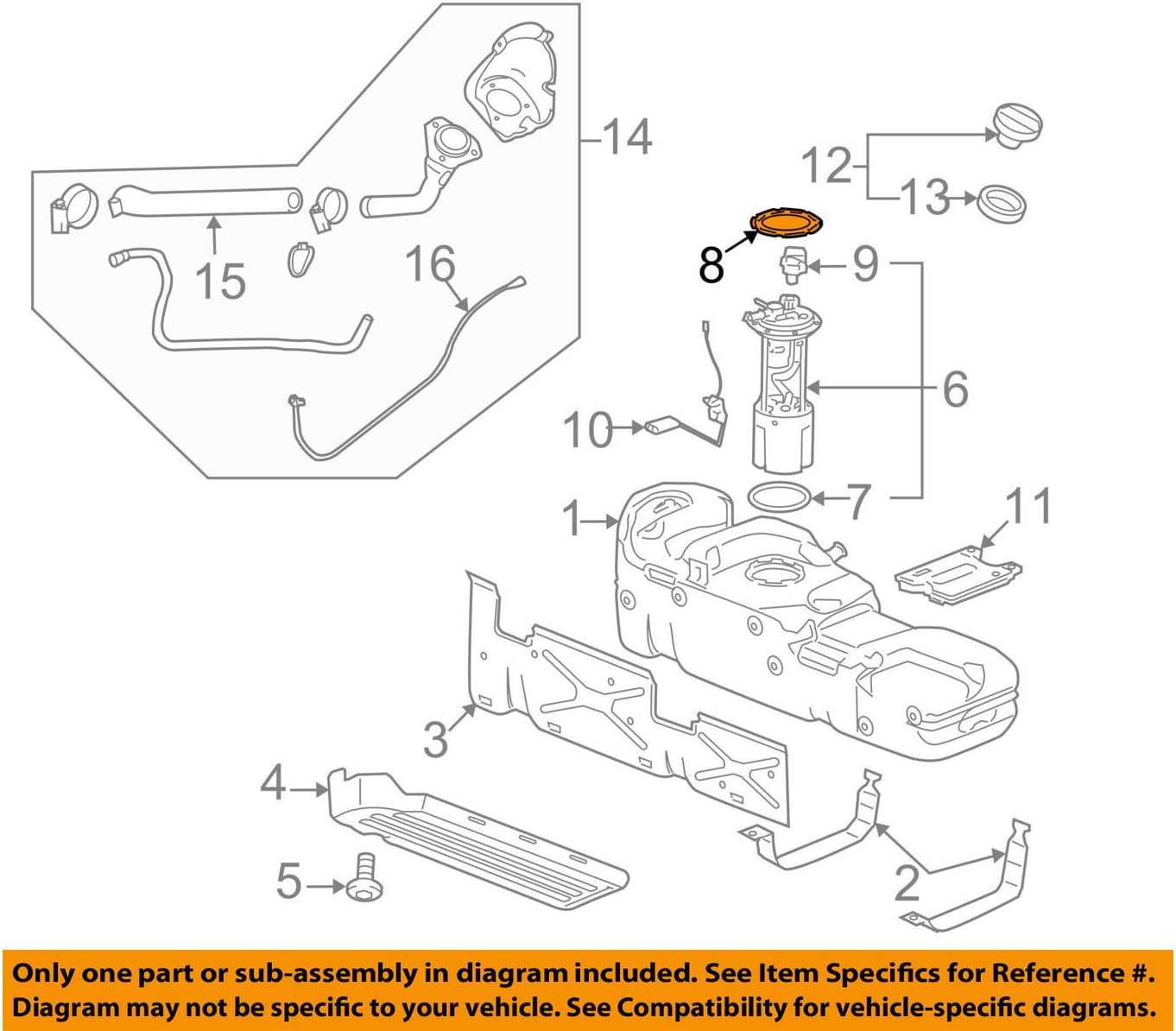 14

12

13

8

9

15

16

6

10

7

1

11

3

4

5

2

Only one part or sub-assembly in diagram included. See Item Specifics for Reference #.
Diagram may not be specific to your vehicle. See Compatibility for vehicle-specific diagrams.