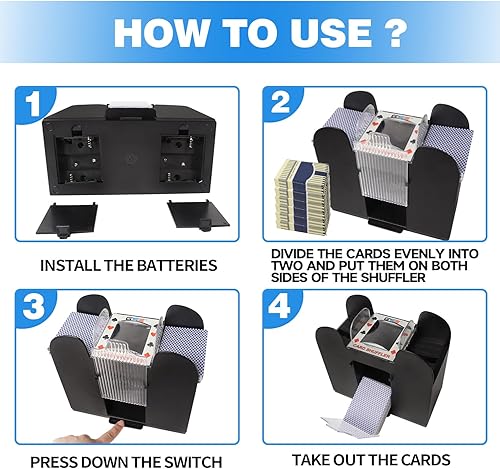 HOW TO USE ?

1

INSTALL THE BATTERIES

2

DIVIDE THE CARDS EVENLY INTO TWO AND PUT THEM ON BOTH SIDES OF THE SHUFFLER

3

PRESS DOWN THE SWITCH

4

CARD SHUFFLER

TAKE OUT THE CARDS