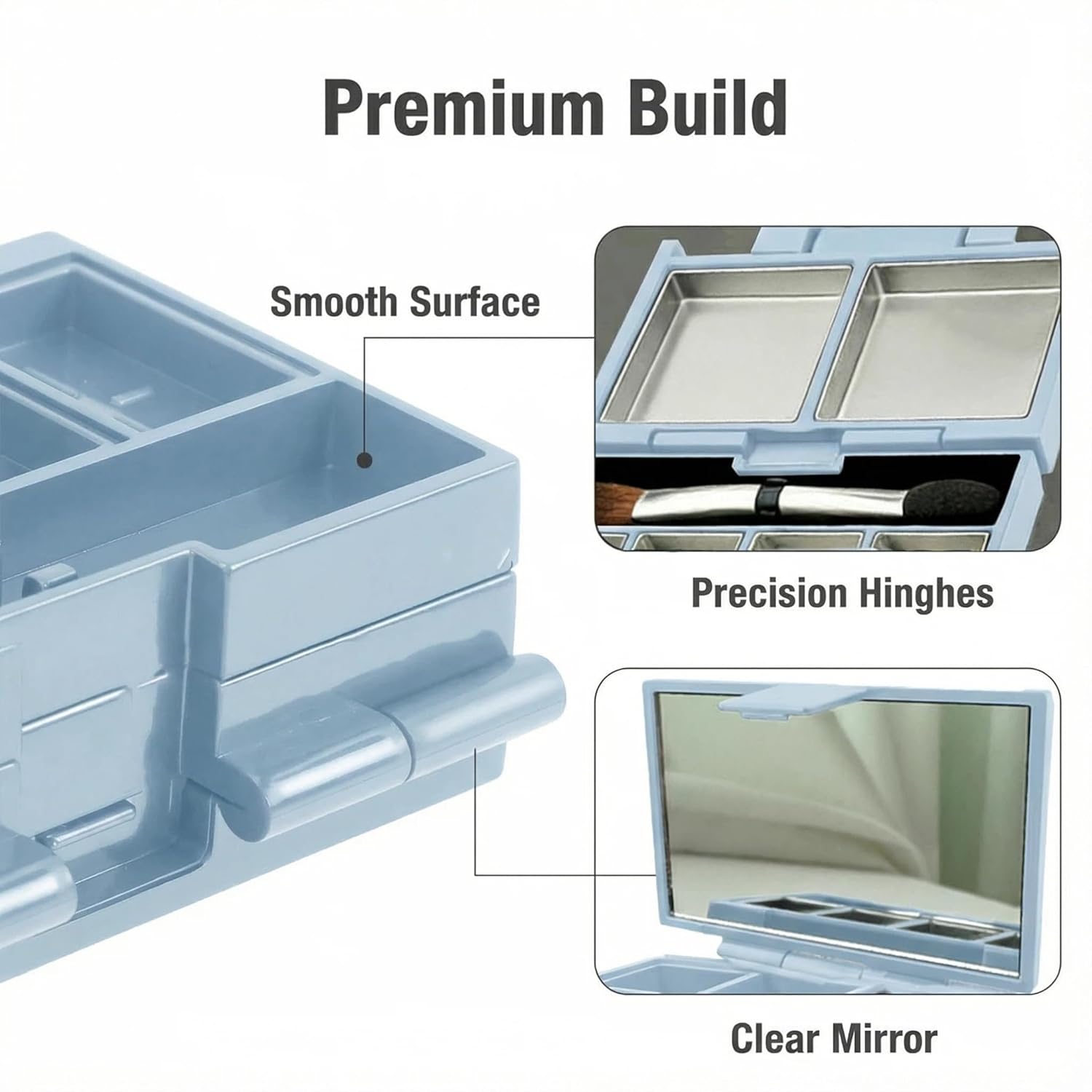 Premium Build

Smooth Surface

Precision Hinghes

Clear Mirror