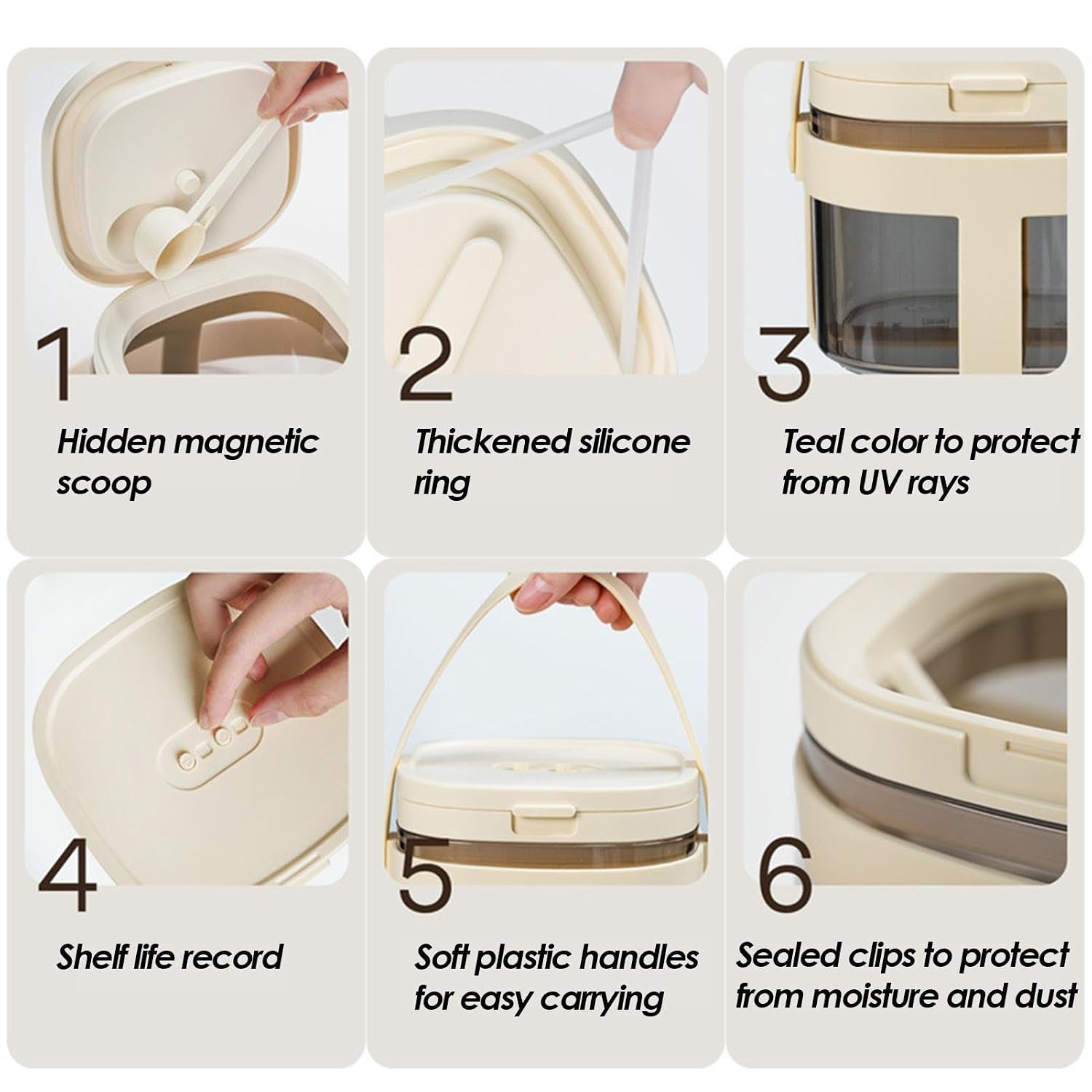 1

Hidden magnetic scoop

2

Thickened silicone ring

3

Teal color to protect from UV rays

4

Shelf life record

5

Soft plastic handles for easy carrying

6

Sealed clips to protect from moisture and dust