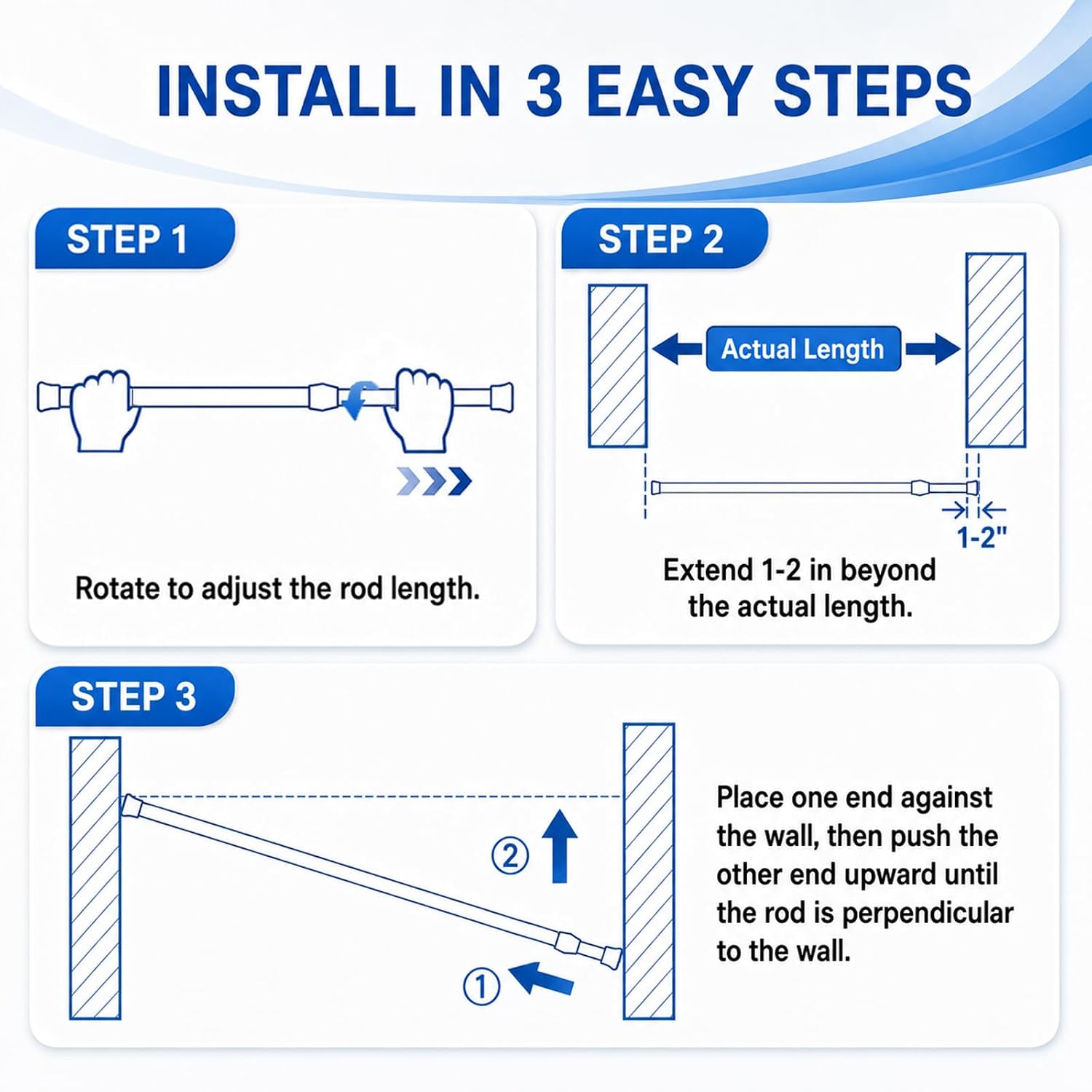 INSTALL IN 3 EASY STEPS

STEP 1

Rotate to adjust the rod length.

STEP 2

Actual Length

1-2"

Extend 1-2 in beyond the actual length.

STEP 3

②

①

Place one end against the wall, then push the other end upward until the rod is perpendicular to the wall.