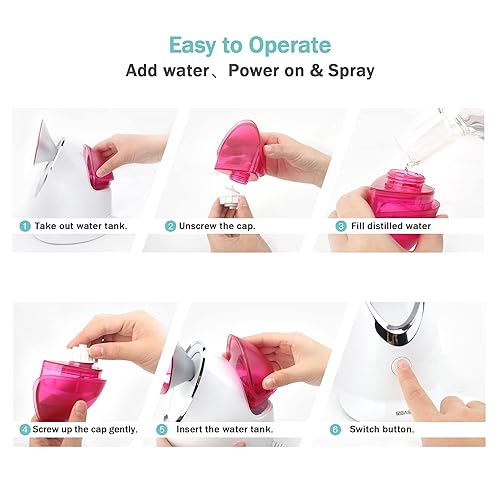 Easy to Operate

Add water、Power on & Spray

1 Take out water tank.

2 Unscrew the cap.

3 Fill distilled water

4 Screw up the cap gently.

5 Insert the water tank.

6 Switch button.