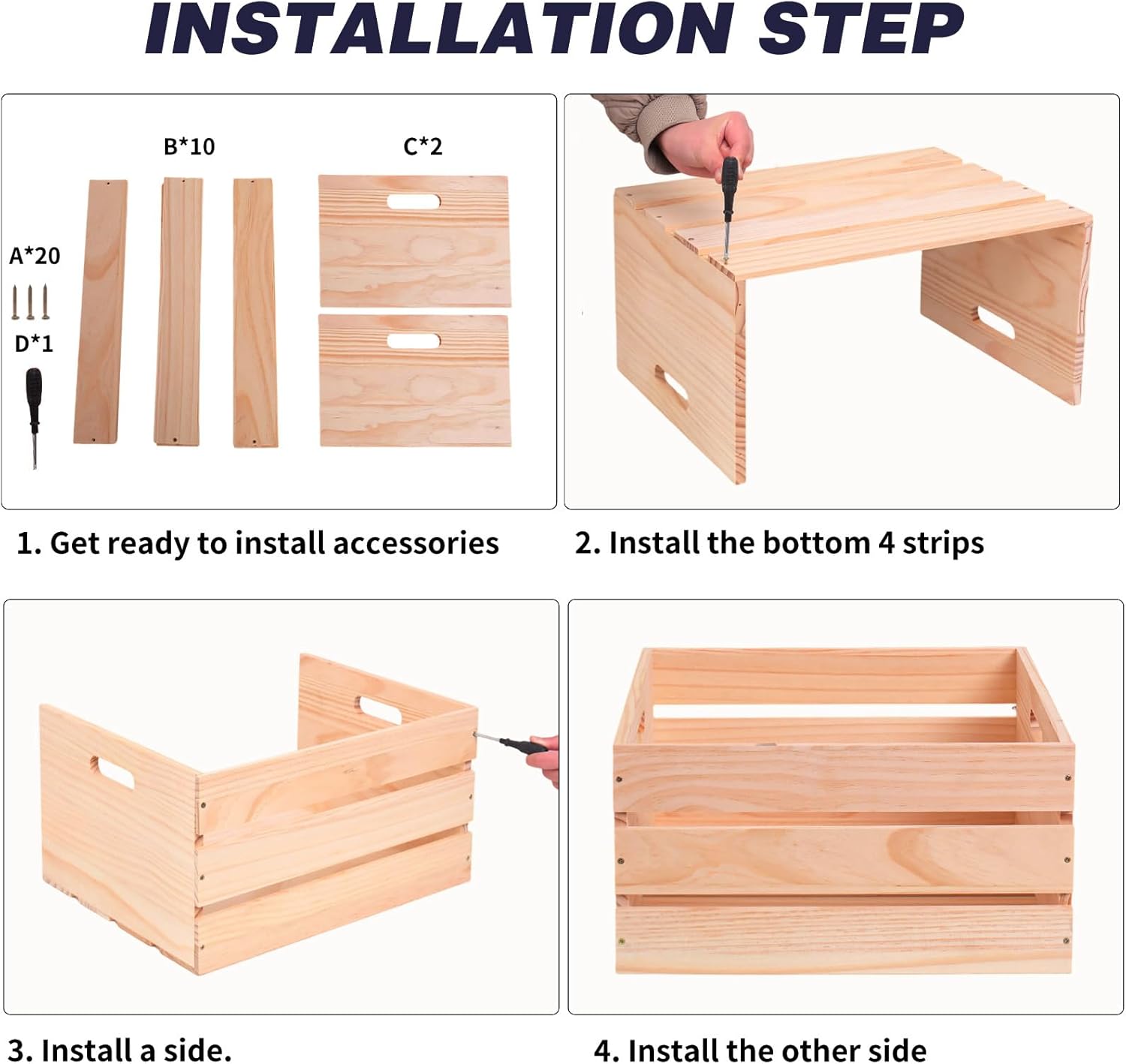 INSTALLATION STEP

B*10

C*2

A*20

D*1

1. Get ready to install accessories

2. Install the bottom 4 strips

3. Install a side.

4. Install the other side