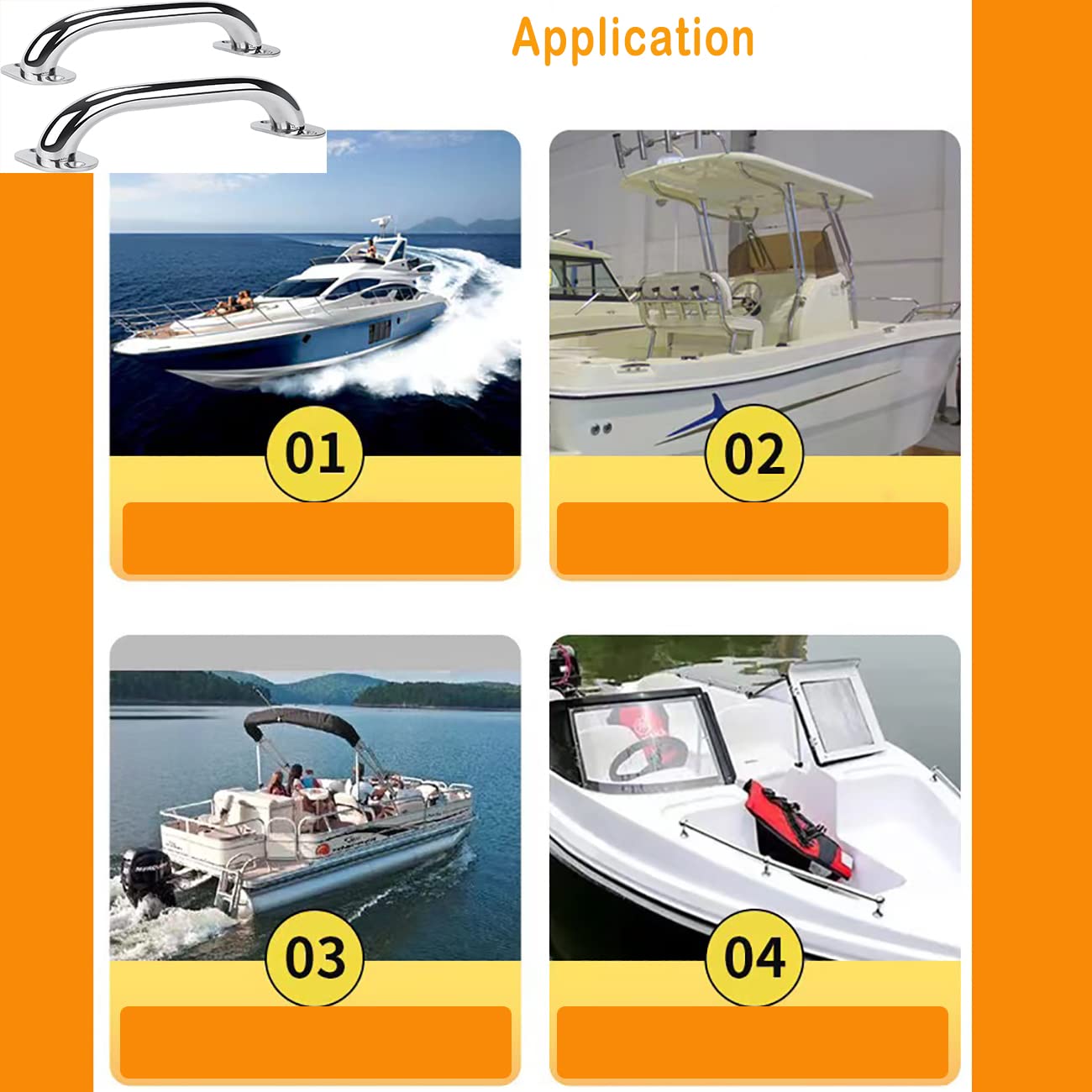 Application

01

02

03

04