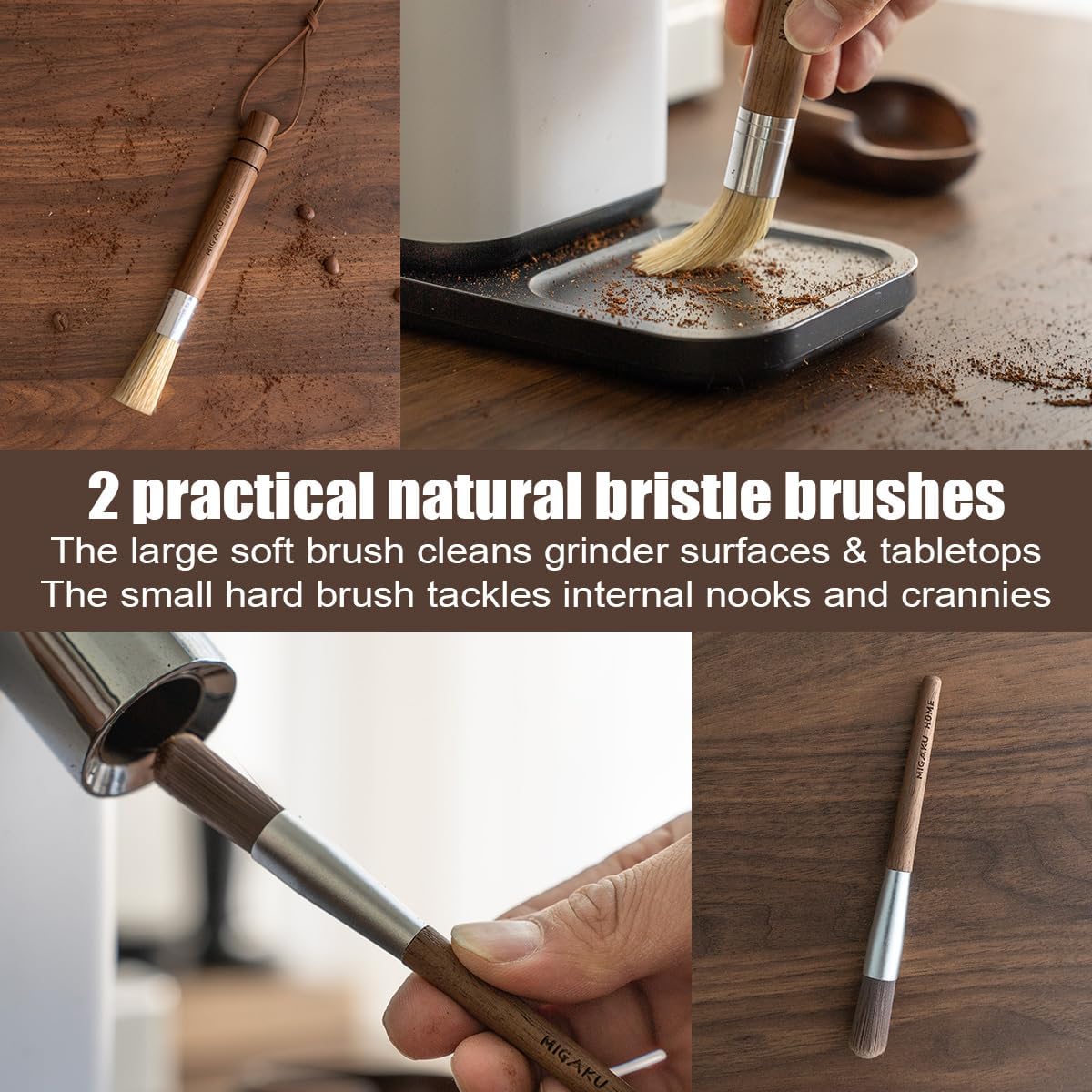 MIGAKU HOME

2 practical natural bristle brushes
The large soft brush cleans grinder surfaces & tabletops
The small hard brush tackles internal nooks and crannies

MIGAKU HOME

MIGAKU