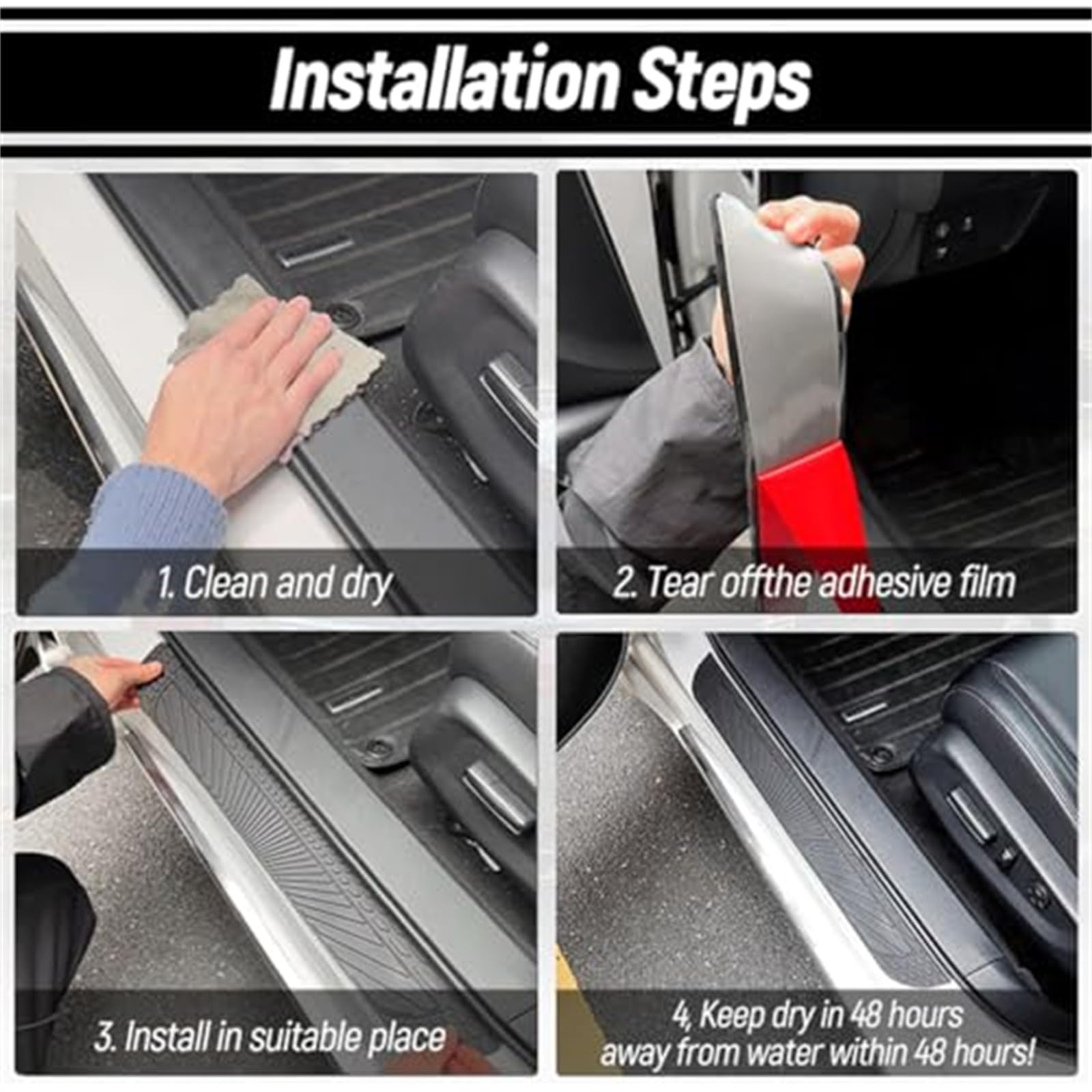 Installation Steps

1. Clean and dry

2. Tear offthe adhesive film

3. Install in suitable place

4, Keep dry in 48 hours away from water within 48 hours!