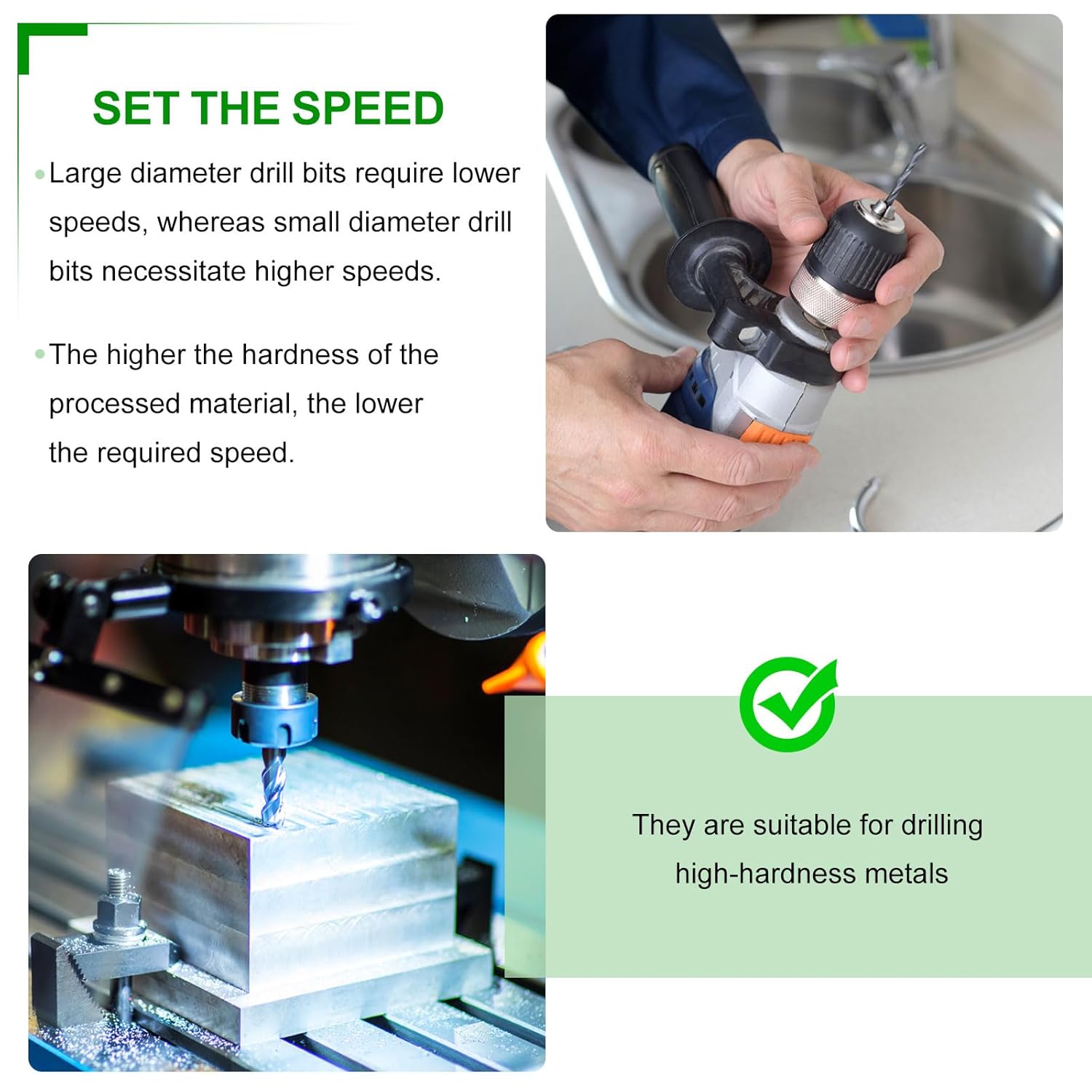 SET THE SPEED

• Large diameter drill bits require lower speeds, whereas small diameter drill bits necessitate higher speeds.

• The higher the hardness of the processed material, the lower the required speed.

They are suitable for drilling high-hardness metals