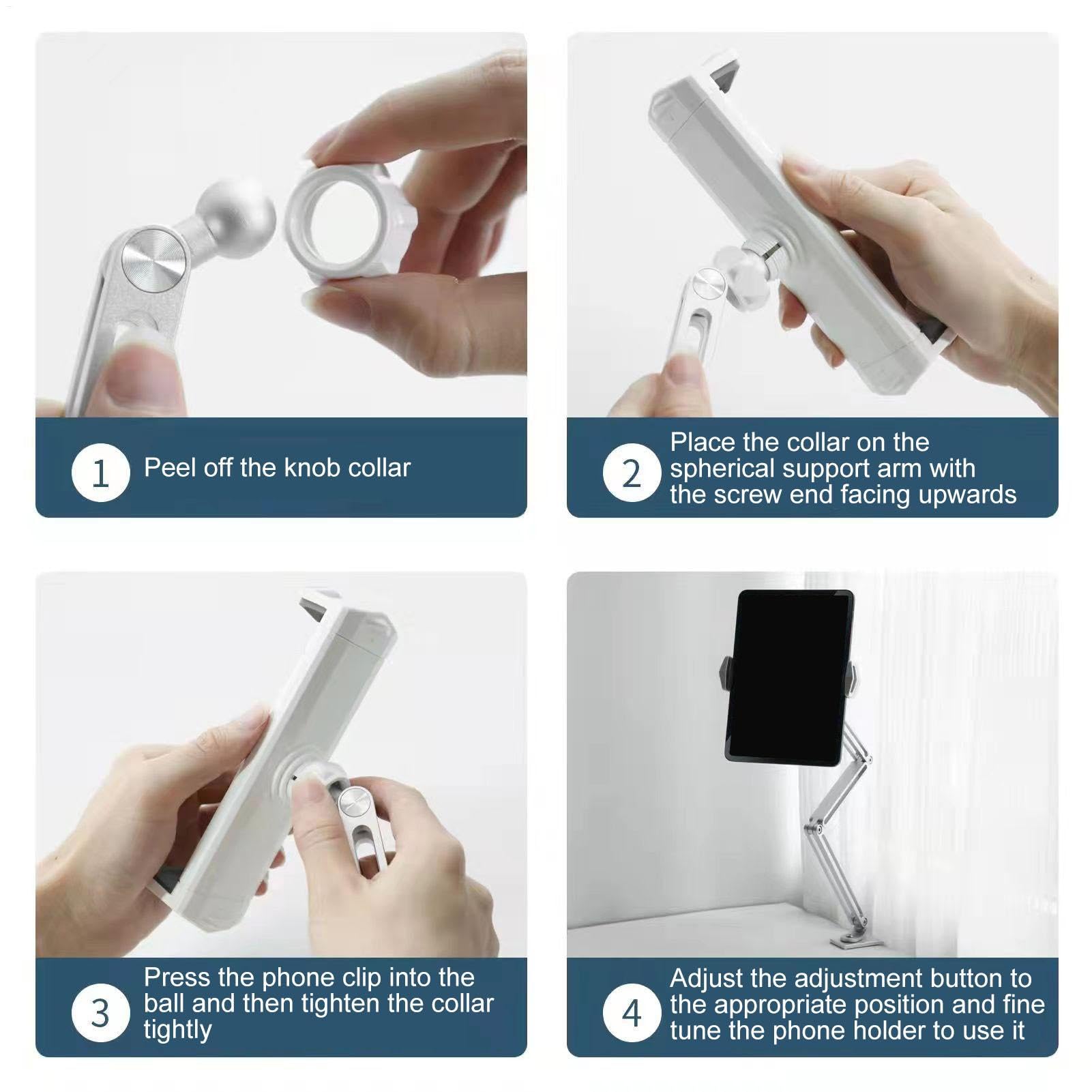 1 Peel off the knob collar

2 Place the collar on the spherical support arm with the screw end facing upwards

3 Press the phone clip into the ball and then tighten the collar tightly

4 Adjust the adjustment button to the appropriate position and fine tune the phone holder to use it