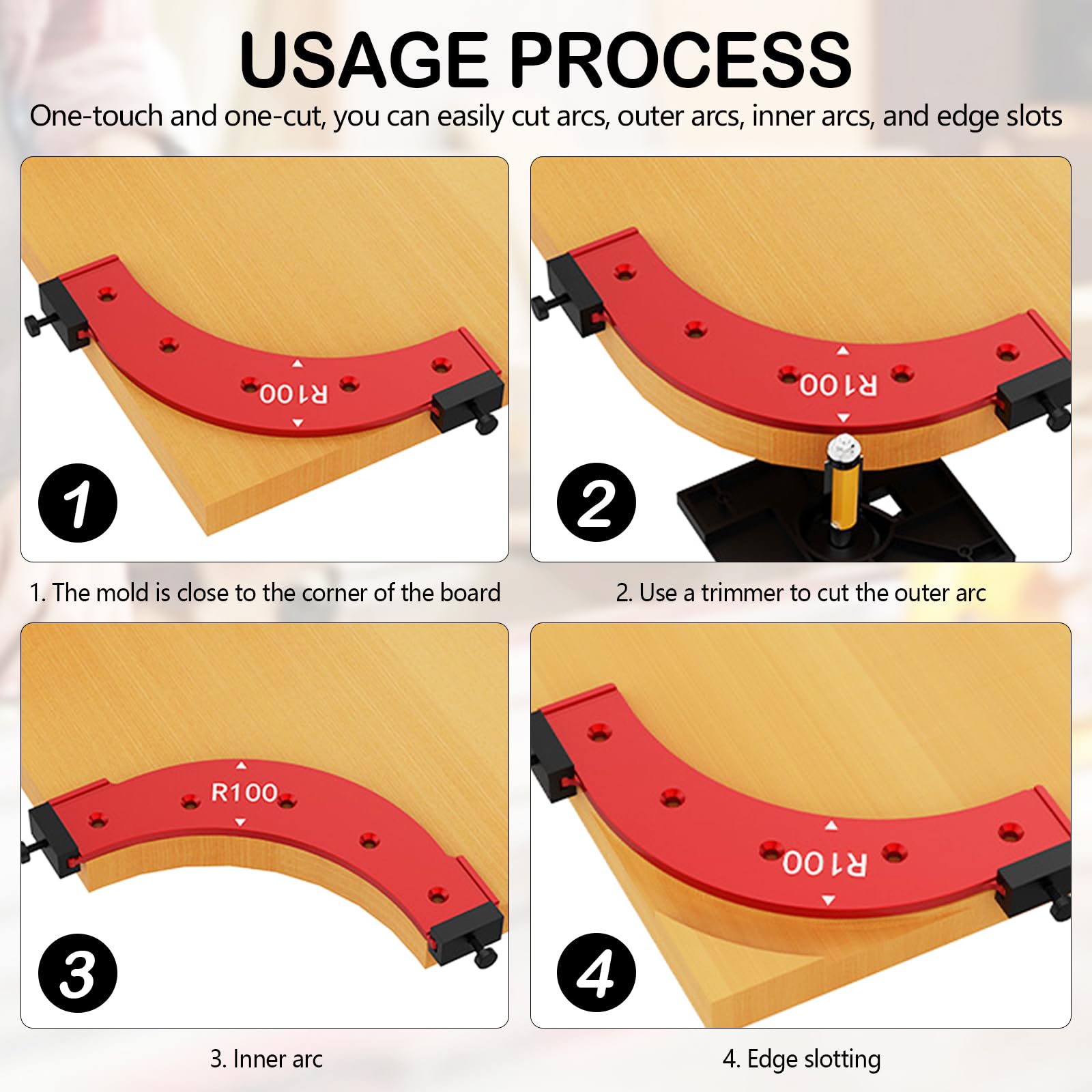 USAGE PROCESS
One-touch and one-cut, you can easily cut arcs, outer arcs, inner arcs, and edge slots

R100
1
1. The mold is close to the corner of the board

R100
2
2. Use a trimmer to cut the outer arc

R100
3
3. Inner arc

R100
4
4. Edge slotting