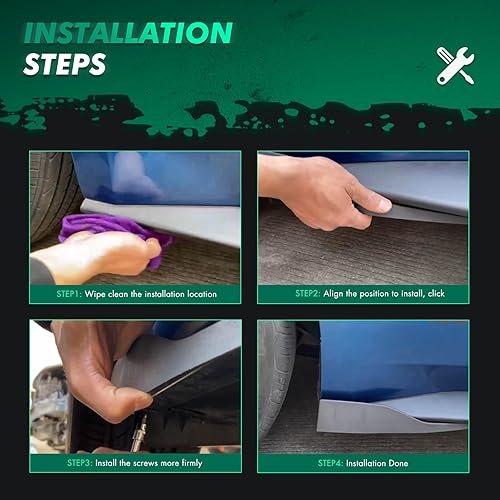 INSTALLATION STEPS

STEP1: Wipe clean the installation location

STEP2: Align the position to install, click

STEP3: Install the screws more firmly

STEP4: Installation Done