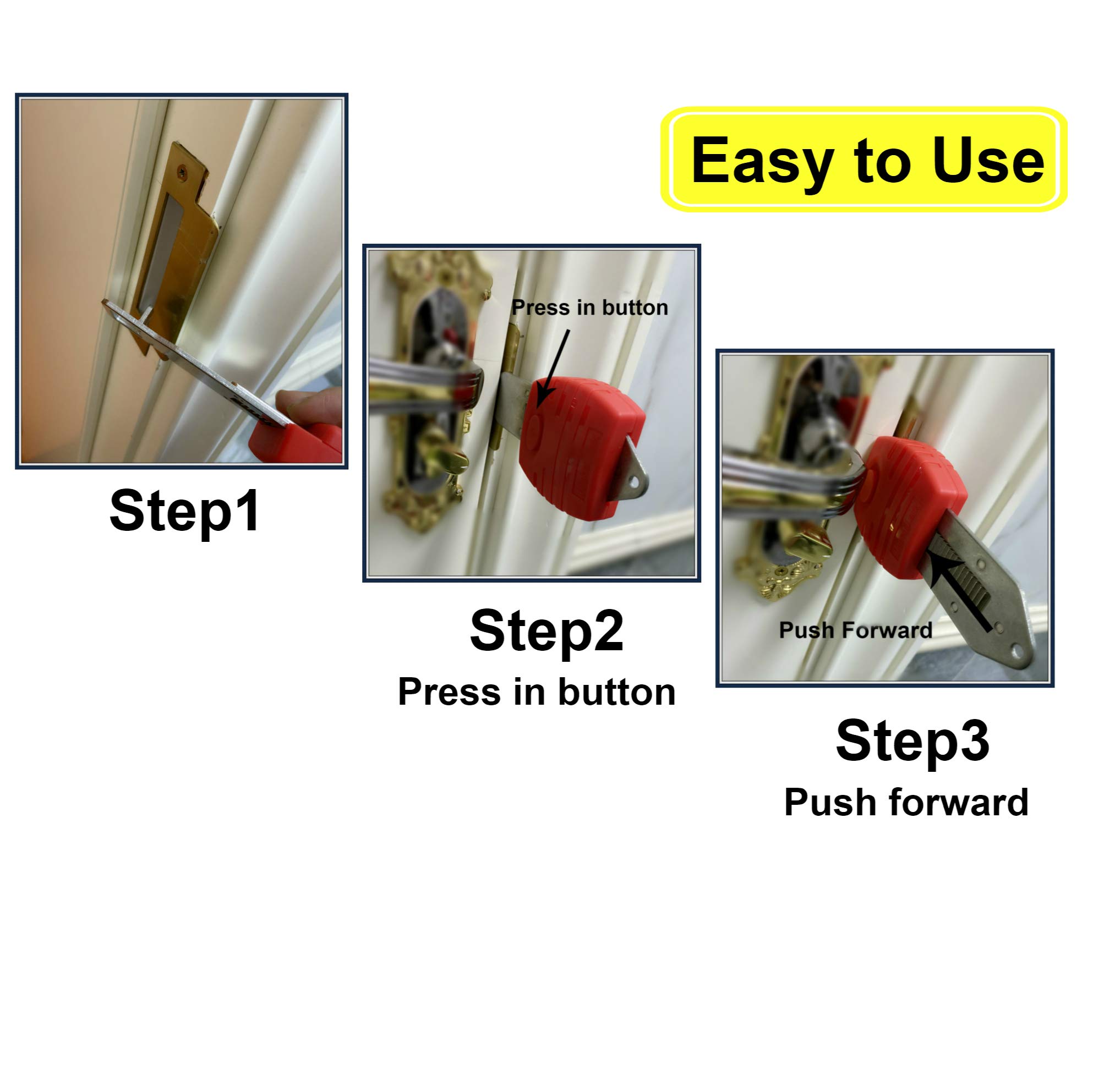 Easy to Use

Step1

Press in button

Step2
Press in button

Push Forward

Step3
Push forward