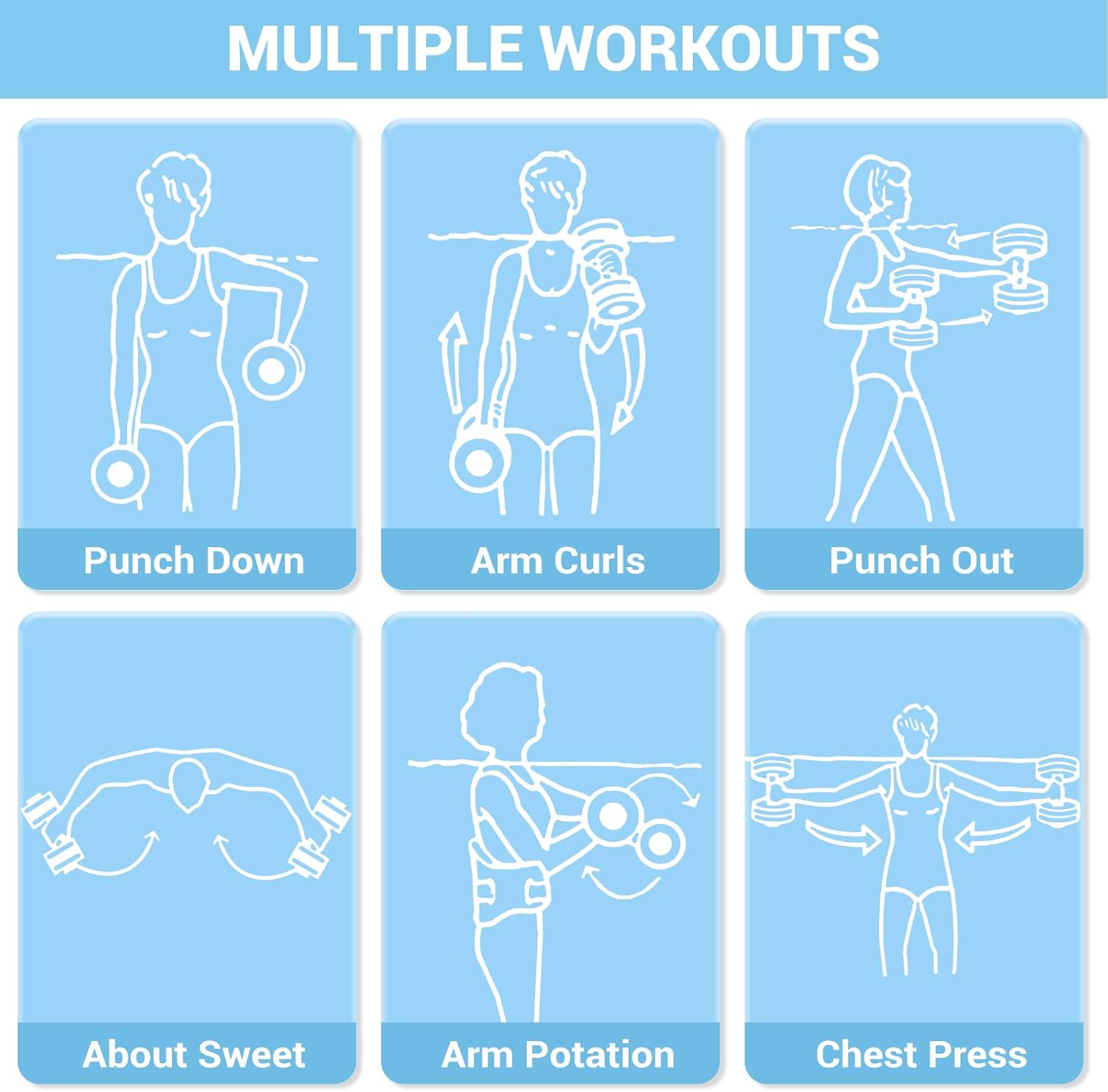 MULTIPLE WORKOUTS

Punch Down

Arm Curls

Punch Out

About Sweet

Arm Potation

Chest Press