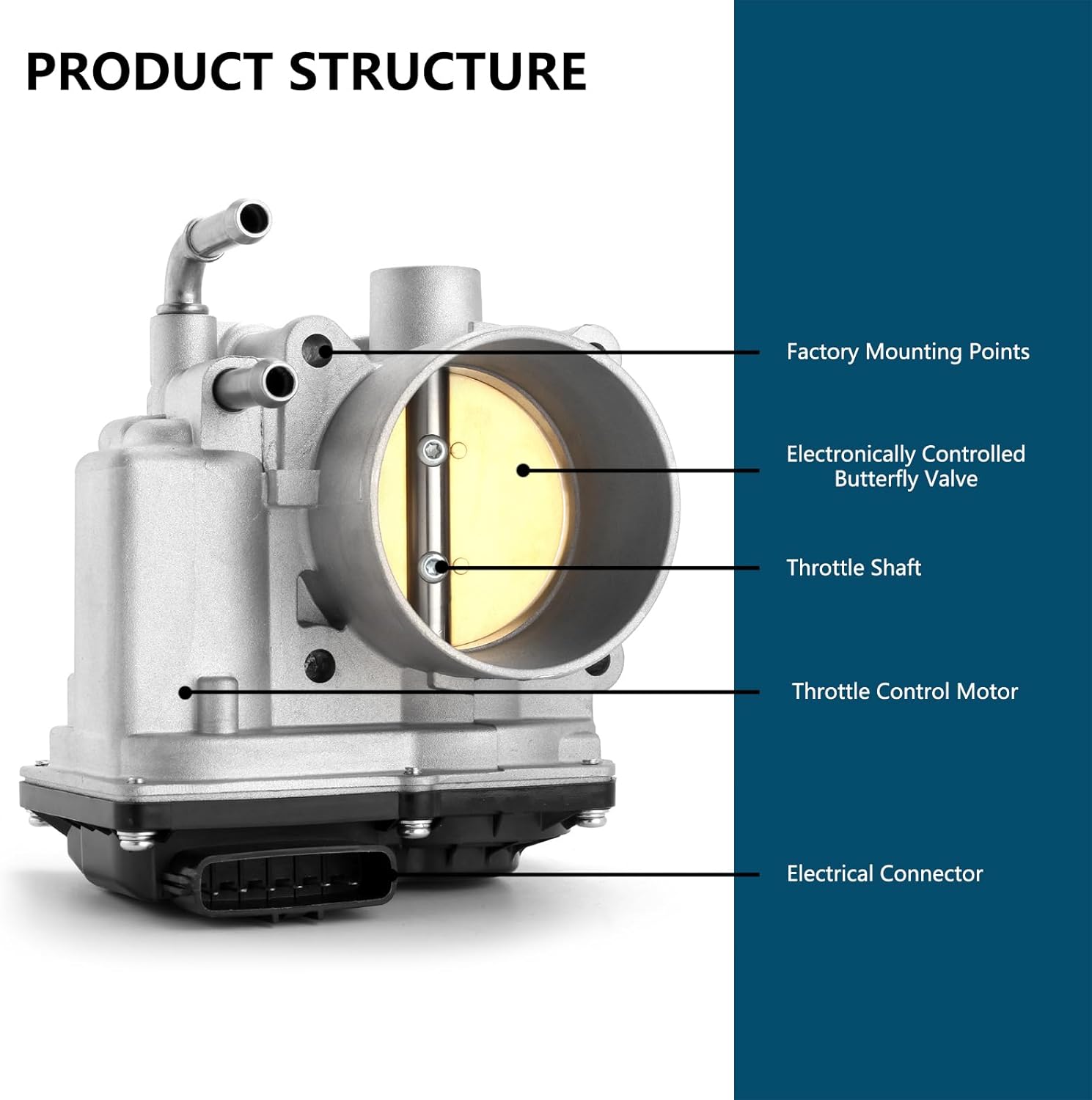 PRODUCT STRUCTURE

Factory Mounting Points

Electronically Controlled Butterfly Valve

Throttle Shaft

Throttle Control Motor

Electrical Connector