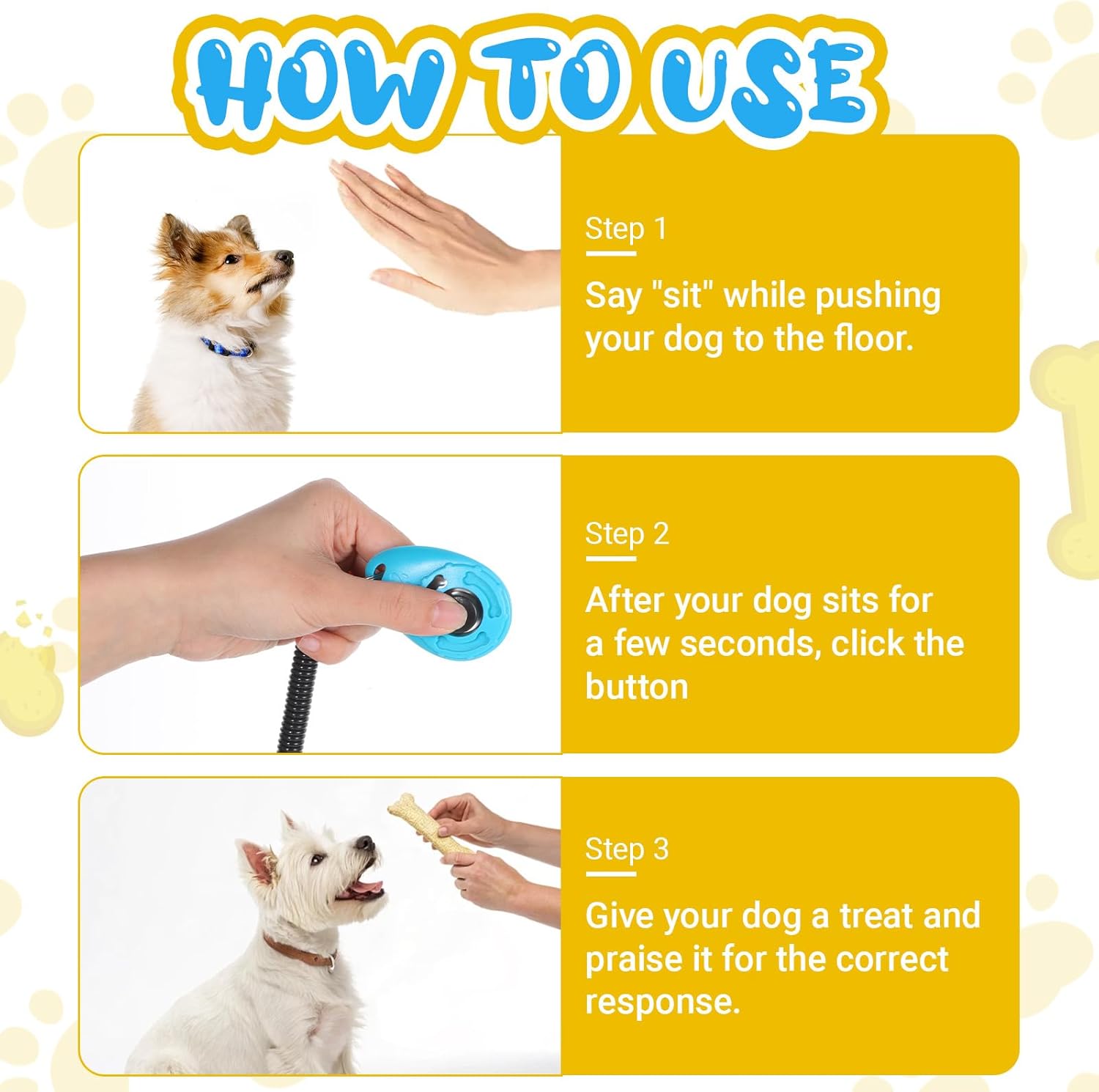 HOW TO USE

Step 1

Say "sit" while pushing your dog to the floor.

Step 2

After your dog sits for a few seconds, click the button

Step 3

Give your dog a treat and praise it for the correct response.