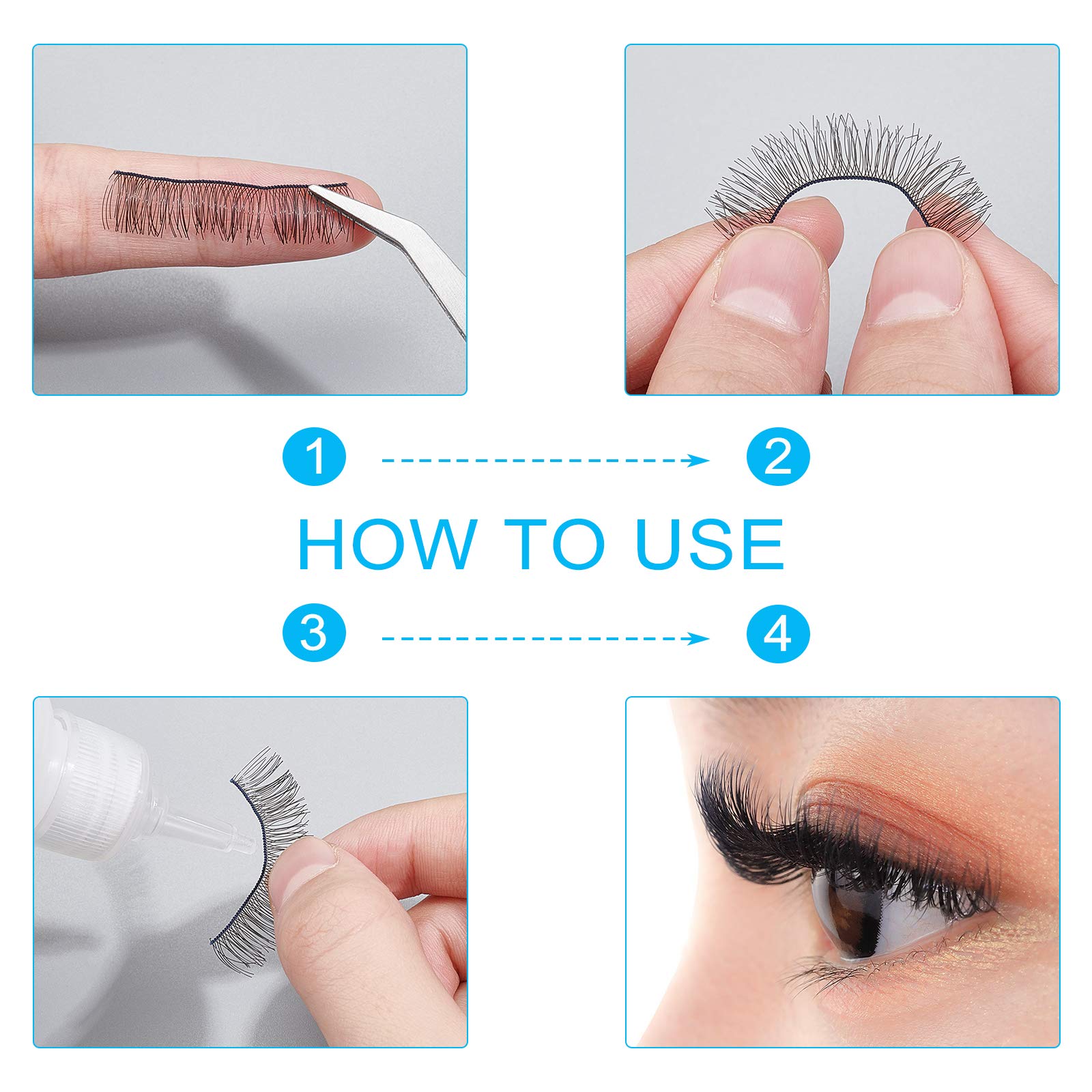 1

2

HOW TO USE

3

4