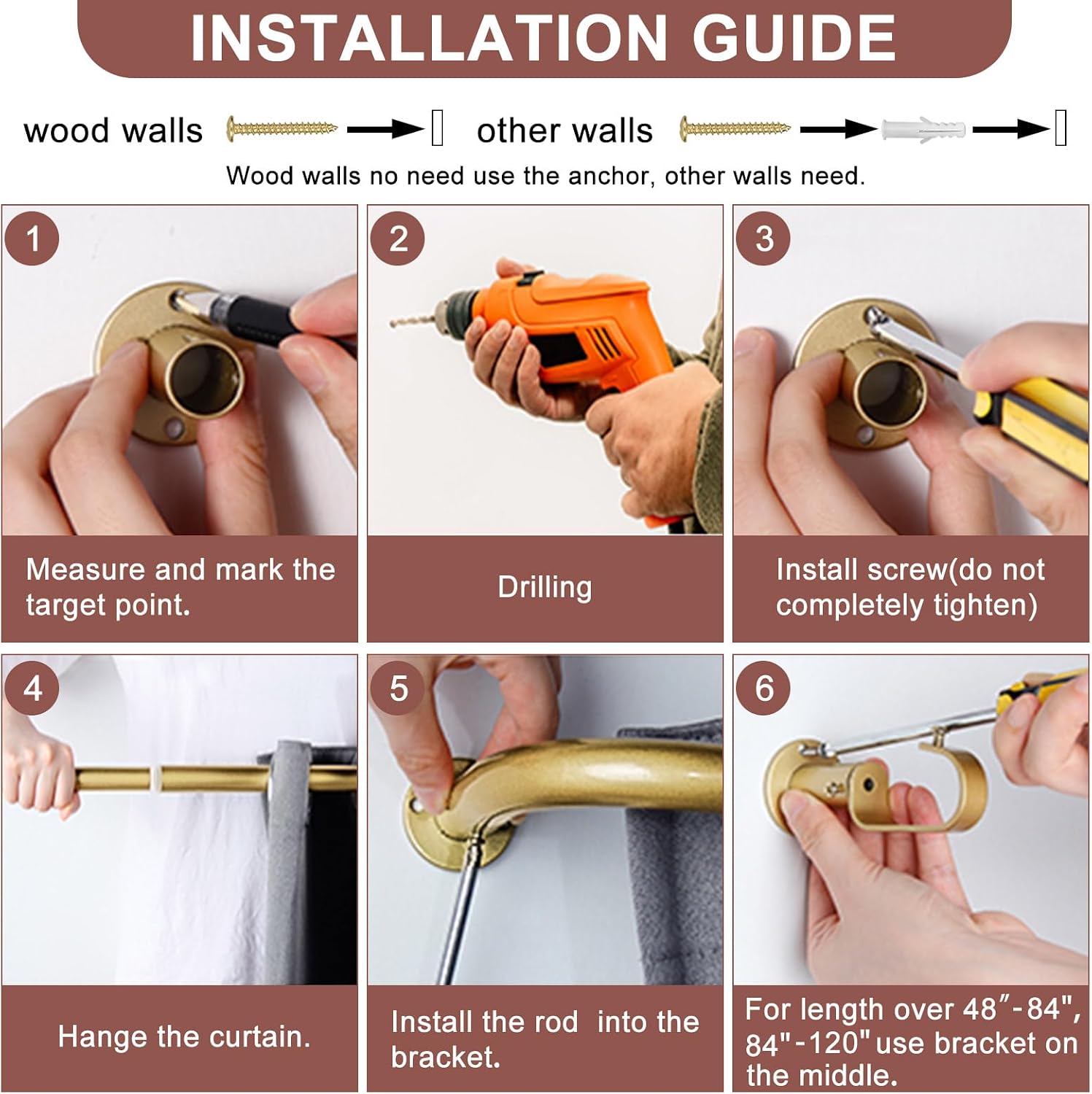 INSTALLATION GUIDE

wood walls

other walls

Wood walls no need use the anchor, other walls need.

1

Measure and mark the target point.

2

Drilling

3

Install screw(do not completely tighten)

4

Hange the curtain.

5

Install the rod into the bracket.

6

For length over 48"-84", 84"-120" use bracket on the middle.