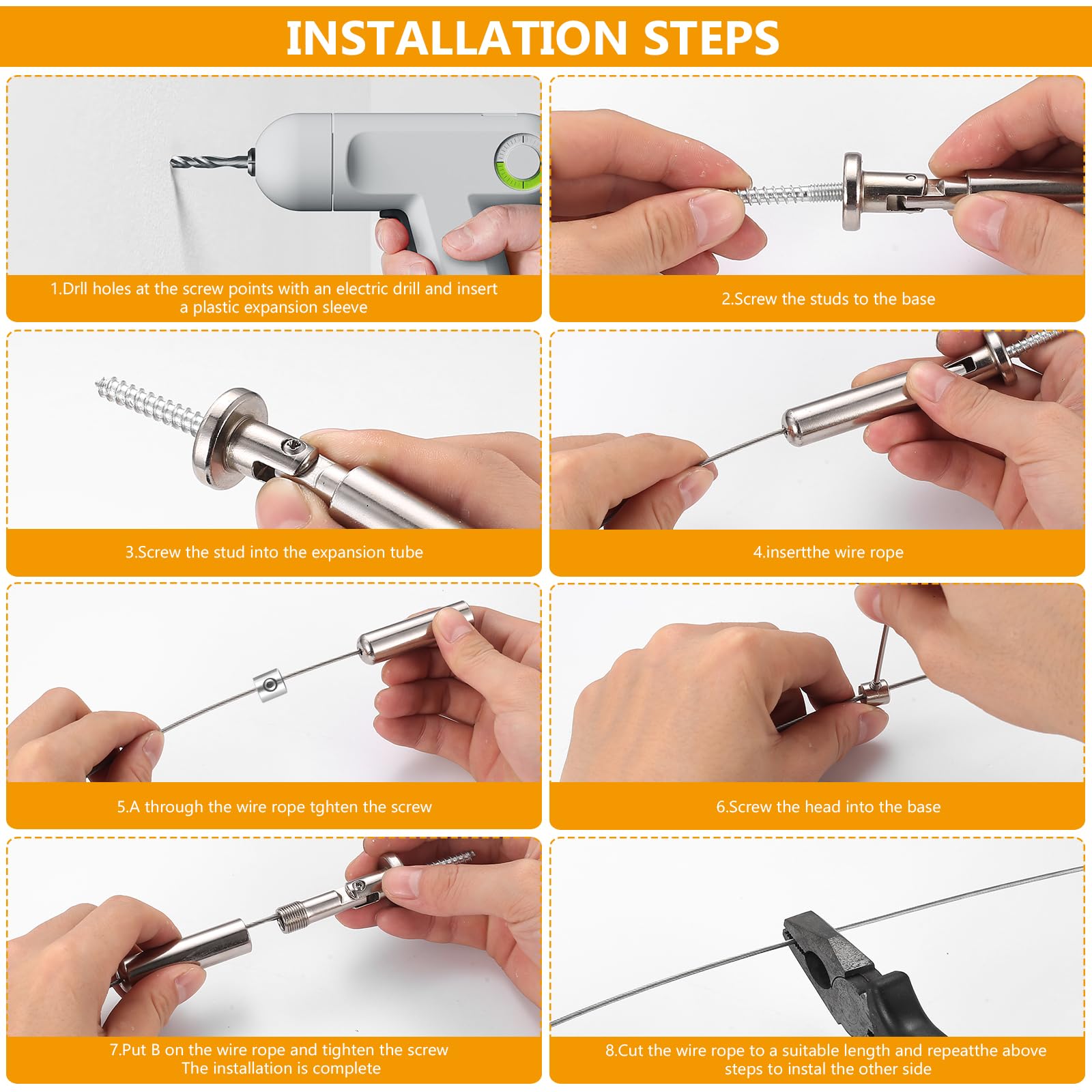 INSTALLATION STEPS

1.Drll holes at the screw points with an electric drill and insert a plastic expansion sleeve

2.Screw the studs to the base

3.Screw the stud into the expansion tube

4.insertthe wire rope

5.A through the wire rope tghten the screw

6.Screw the head into the base

7.Put B on the wire rope and tighten the screw
The installation is complete

8.Cut the wire rope to a suitable length and repeatthe above steps to instal the other side