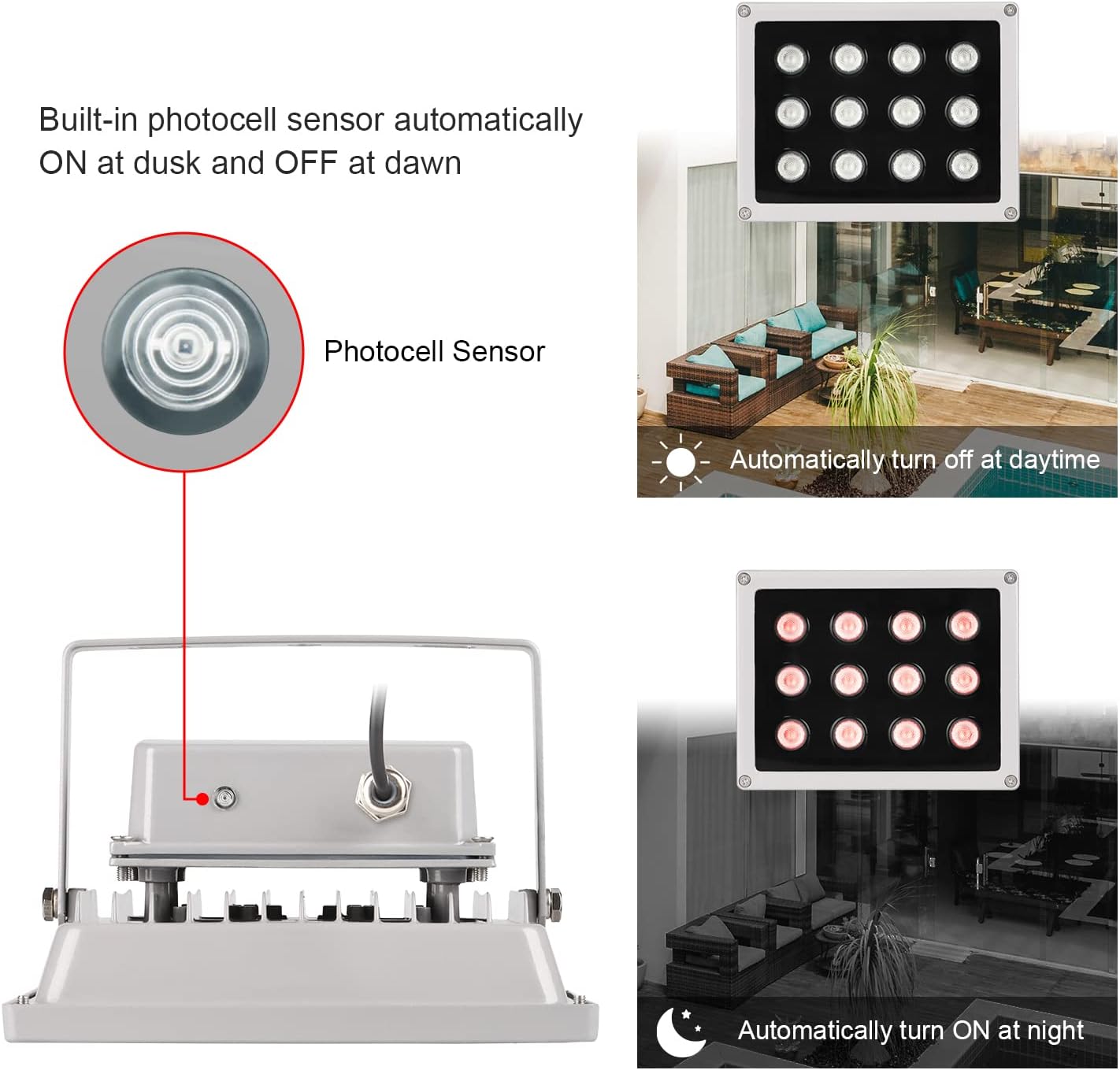 Built-in photocell sensor automatically ON at dusk and OFF at dawn

Photocell Sensor

Automatically turn off at daytime

Automatically turn ON at night