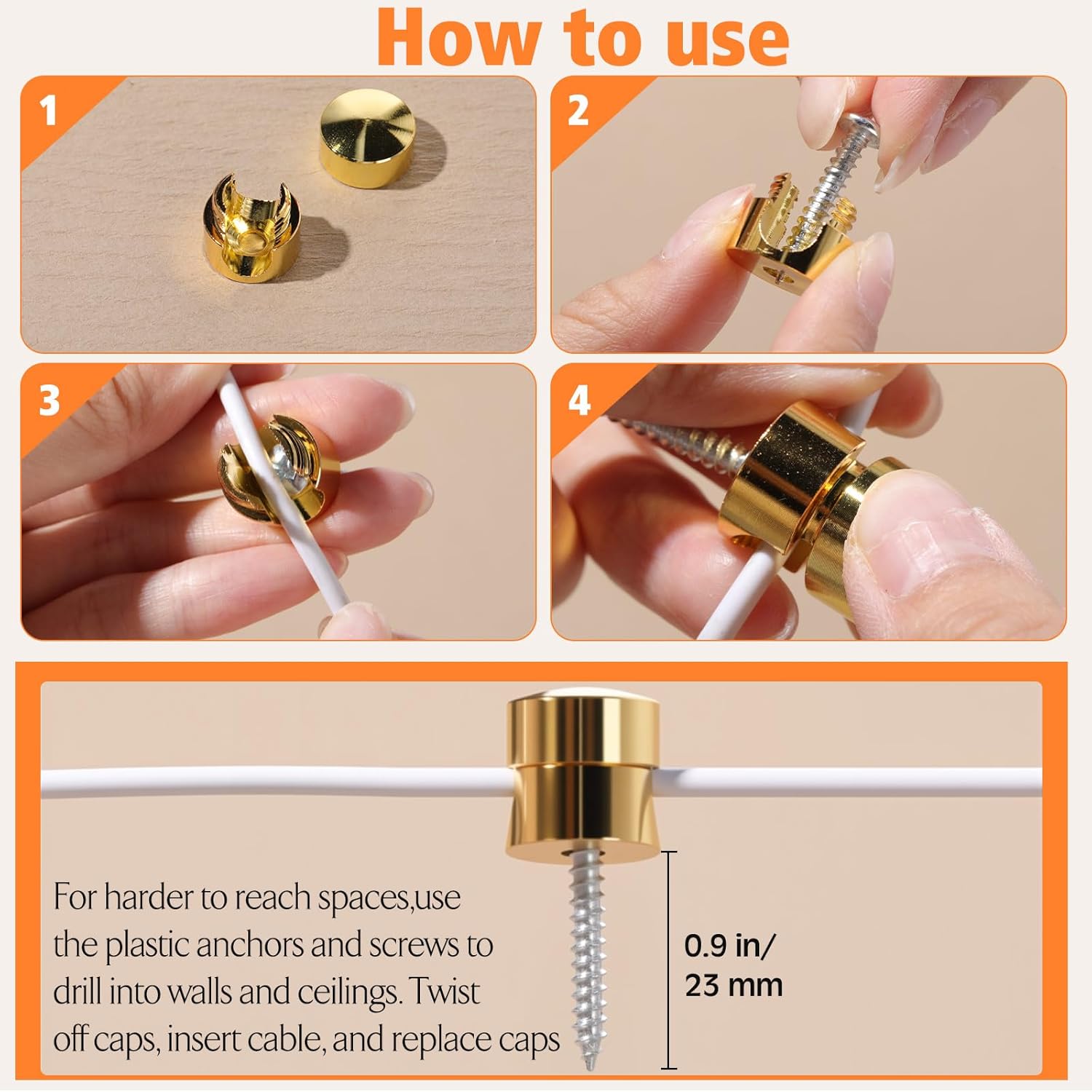 How to use

1

2

3

4

For harder to reach spaces,use the plastic anchors and screws to drill into walls and ceilings. Twist off caps, insert cable, and replace caps

0.9 in/
23 mm