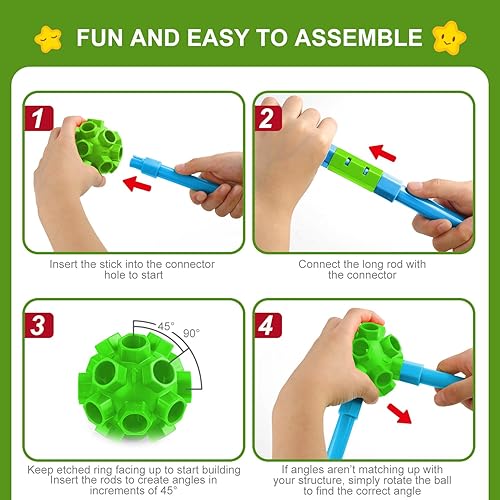 FUN AND EASY TO ASSEMBLE

1

Insert the stick into the connector hole to start

2

Connect the long rod with the connector

3

45°

90°

Keep etched ring facing up to start building Insert the rods to create angles in increments of 45°

4

If angles aren't matching up with your structure, simply rotate the ball to find the correct angle