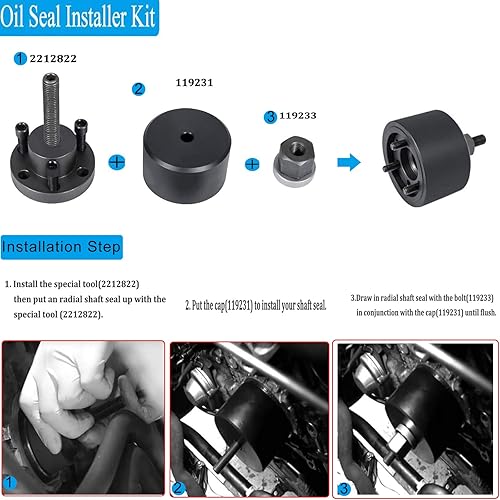 Oil Seal Installer Kit

1 2212822

2 119231

3 119233

Installation Step

1. Install the special tool(2212822) then put an radial shaft seal up with the special tool (2212822).

2. Put the cap(119231) to install your shaft seal.

3.Draw in radial shaft seal with the bolt(119233) in conjunction with the cap(119231) until flush.

1

2

3