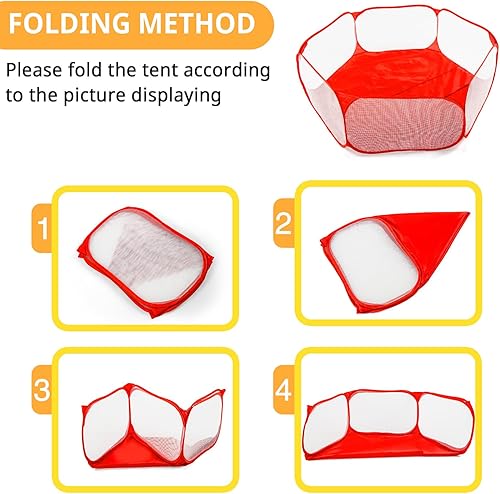 FOLDING METHOD

Please fold the tent according to the picture displaying

1

2

3

4