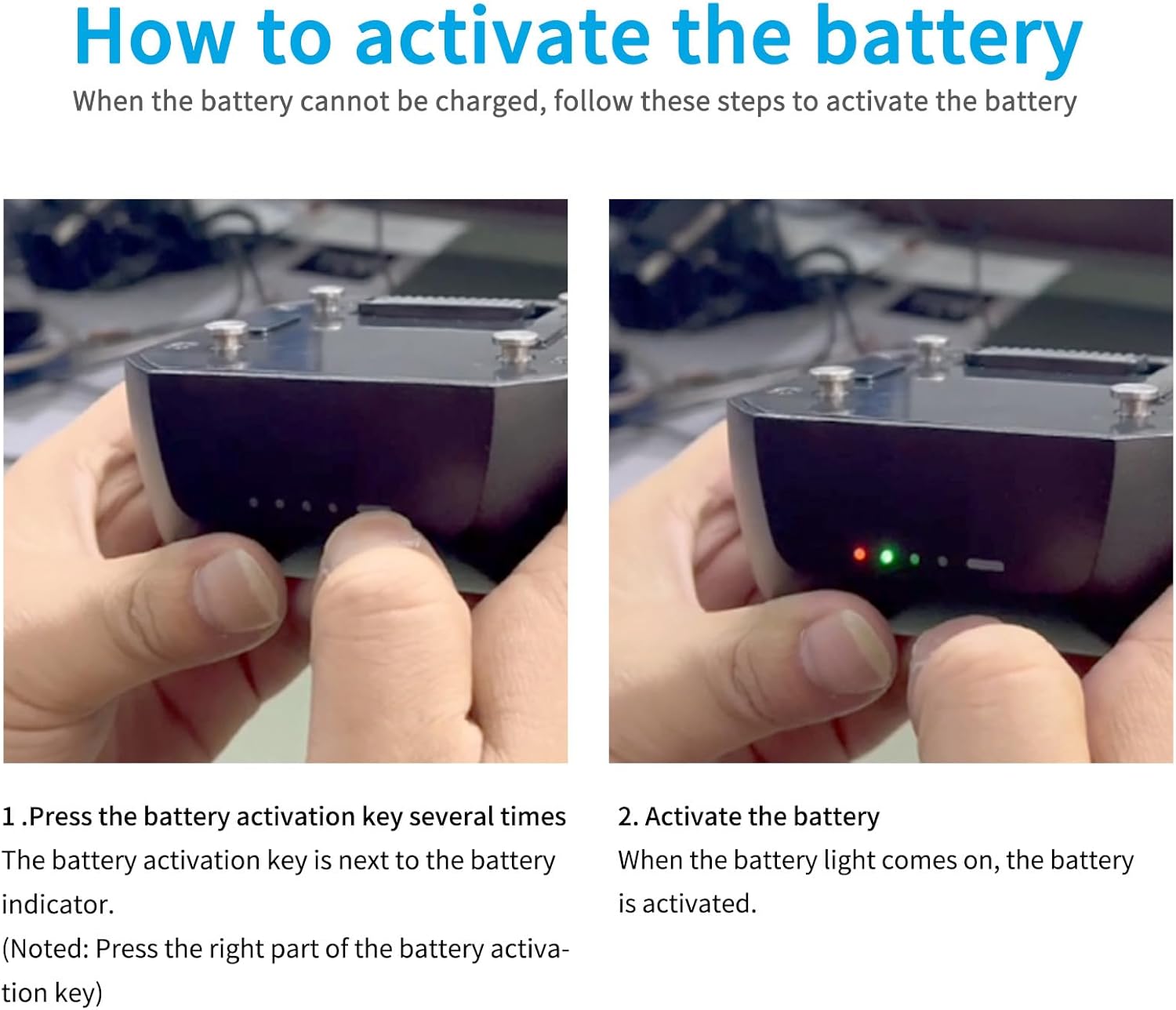 How to activate the battery

When the battery cannot be charged, follow these steps to activate the battery

1 .Press the battery activation key several times

The battery activation key is next to the battery indicator.

(Noted: Press the right part of the battery activation key)

2. Activate the battery

When the battery light comes on, the battery is activated.